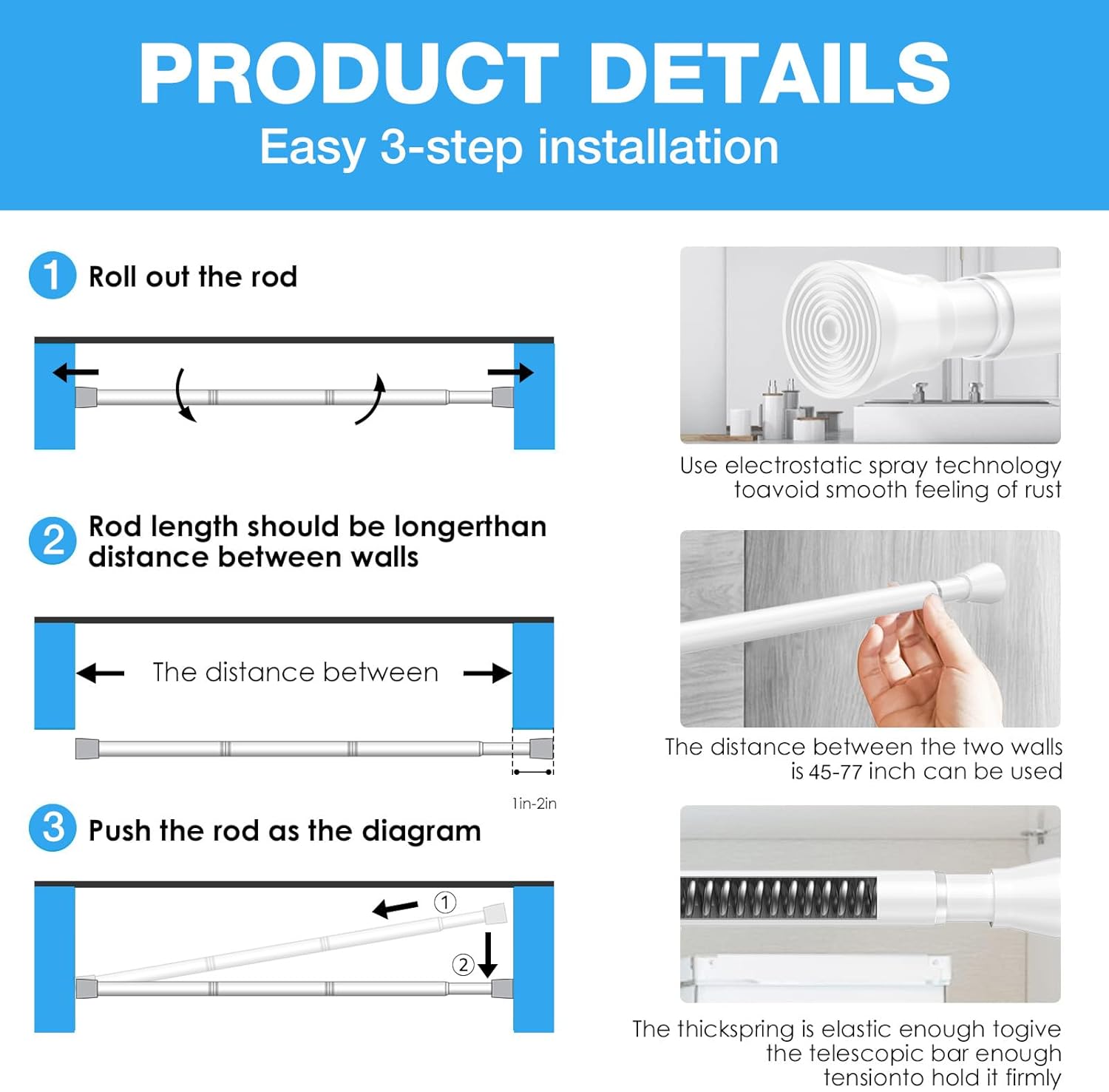 PRODUCT DETAILS
Easy 3-step installation

1 Roll out the rod

2 Rod length should be longerthan distance between walls

The distance between

1in-2in

3 Push the rod as the diagram

① ②

Use electrostatic spray technology toavoid smooth feeling of rust

The distance between the two walls is 45-77 inch can be used

The thickspring is elastic enough togive the telescopic bar enough tensionto hold it firmly