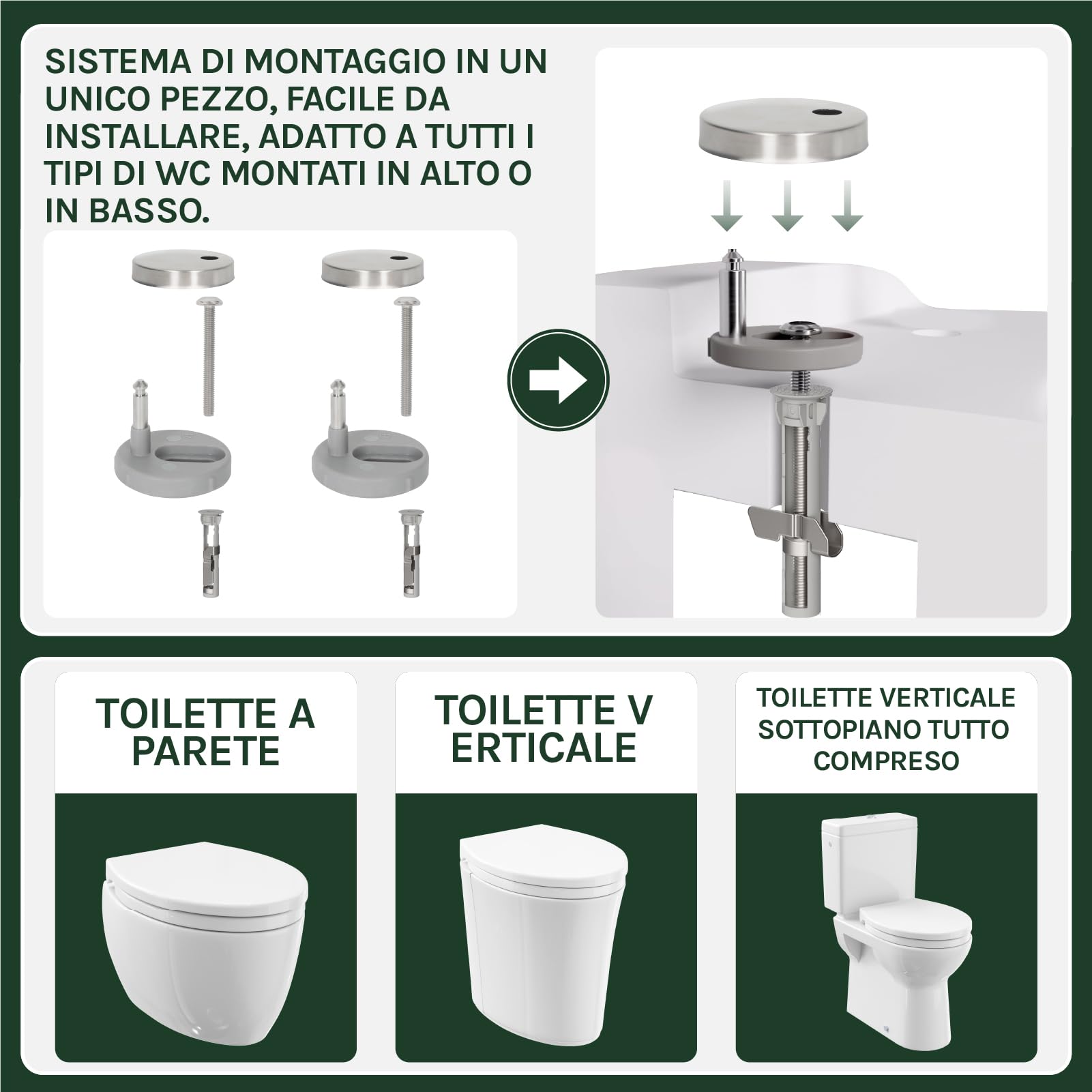 SISTEMA DI MONTAGGIO IN UN UNICO PEZZO, FACILE DA INSTALLARE, ADATTO A TUTTI I TIPI DI WC MONTATI IN ALTO O IN BASSO.

TOILETTE A PARETE

TOILETTE V ERTICALE

TOILETTE VERTICALE SOTTOPIANO TUTTO COMPRESO