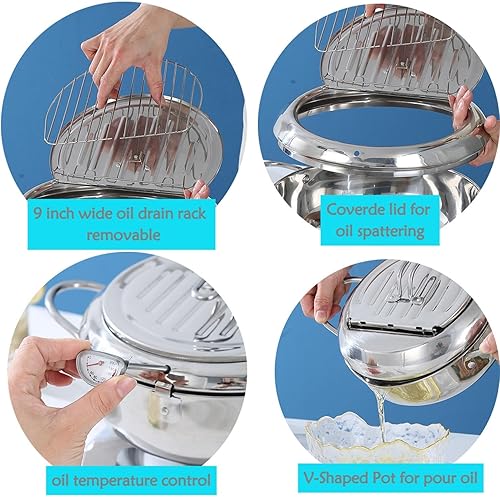 9 inch wide oil drain rack removable

Coverde lid for oil spattering

oil temperature control

V-Shaped Pot for pour oil