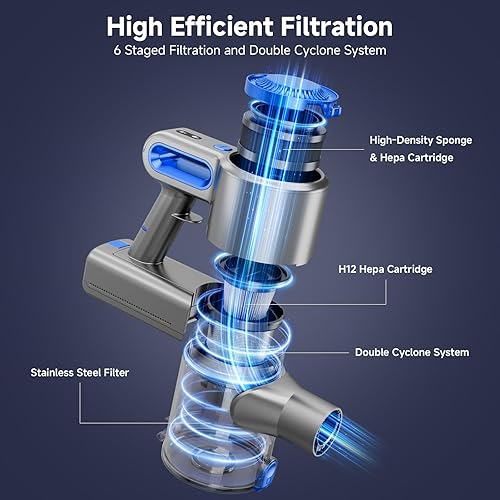 High Efficient Filtration
6 Staged Filtration and Double Cyclone System

High-Density Sponge & Hepa Cartridge

H12 Hepa Cartridge

Double Cyclone System

Stainless Steel Filter