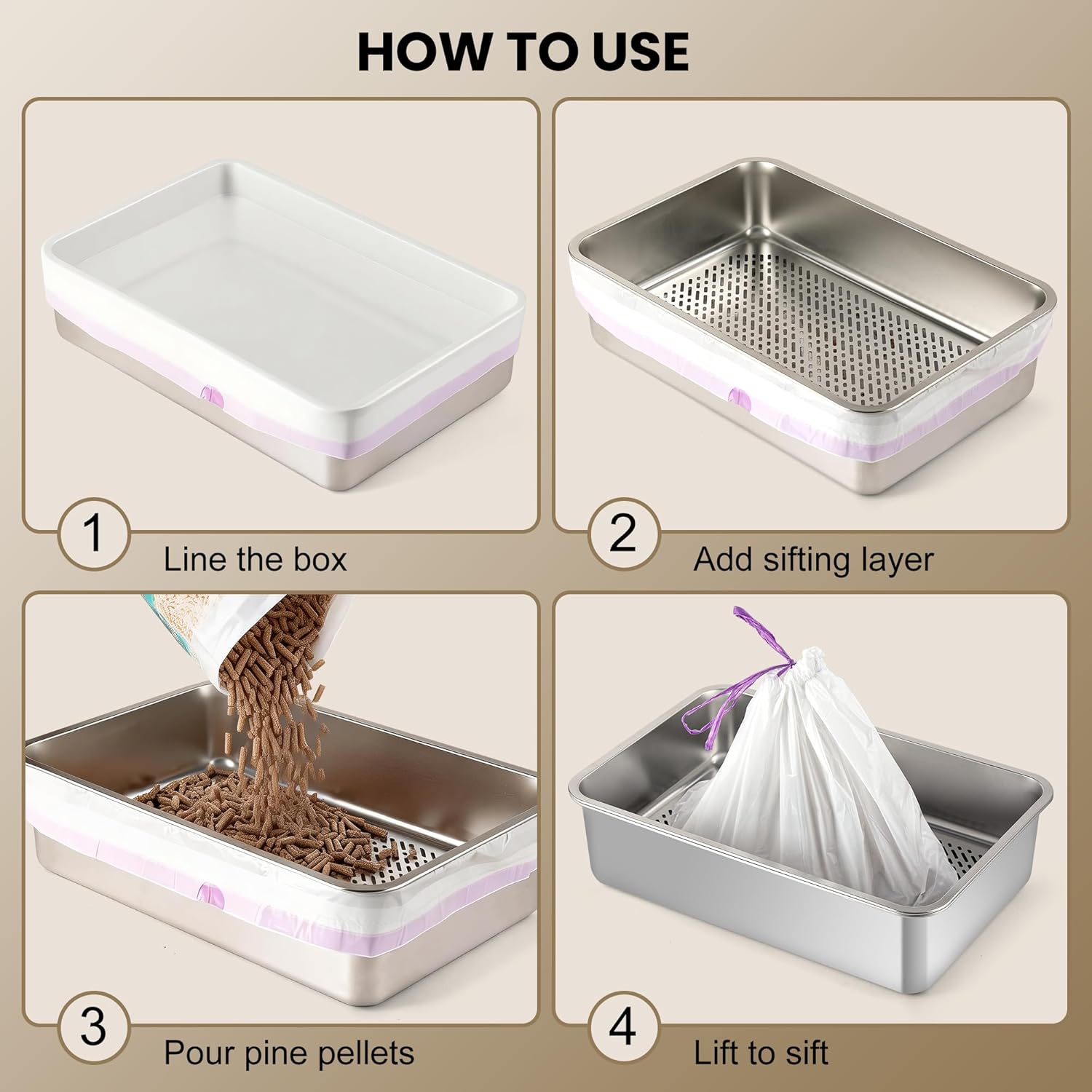 HOW TO USE

1
Line the box

2
Add sifting layer

3
Pour pine pellets

4
Lift to sift