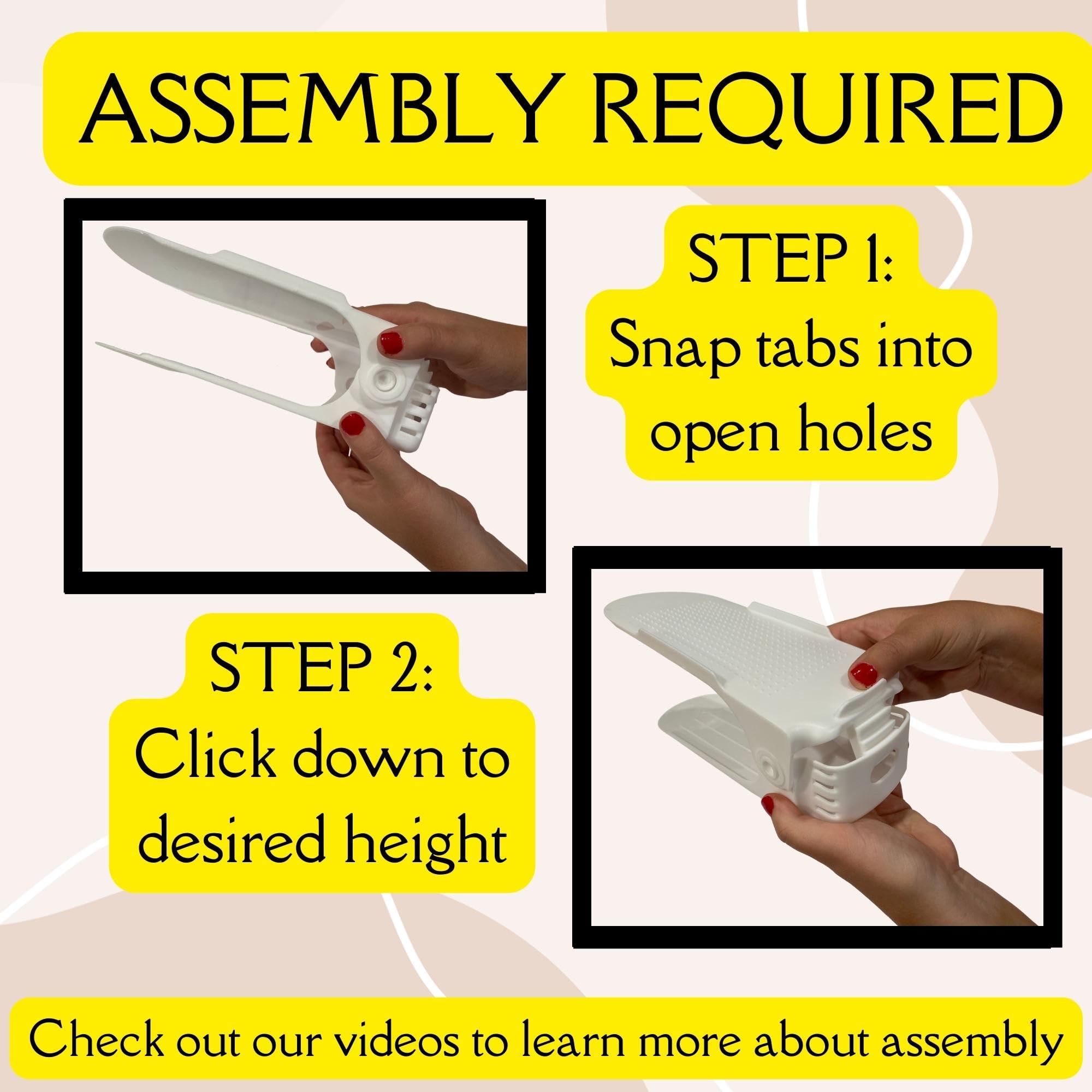 ASSEMBLY REQUIRED

STEP 1:
Snap tabs into open holes

STEP 2:
Click down to desired height

Check out our videos to learn more about assembly