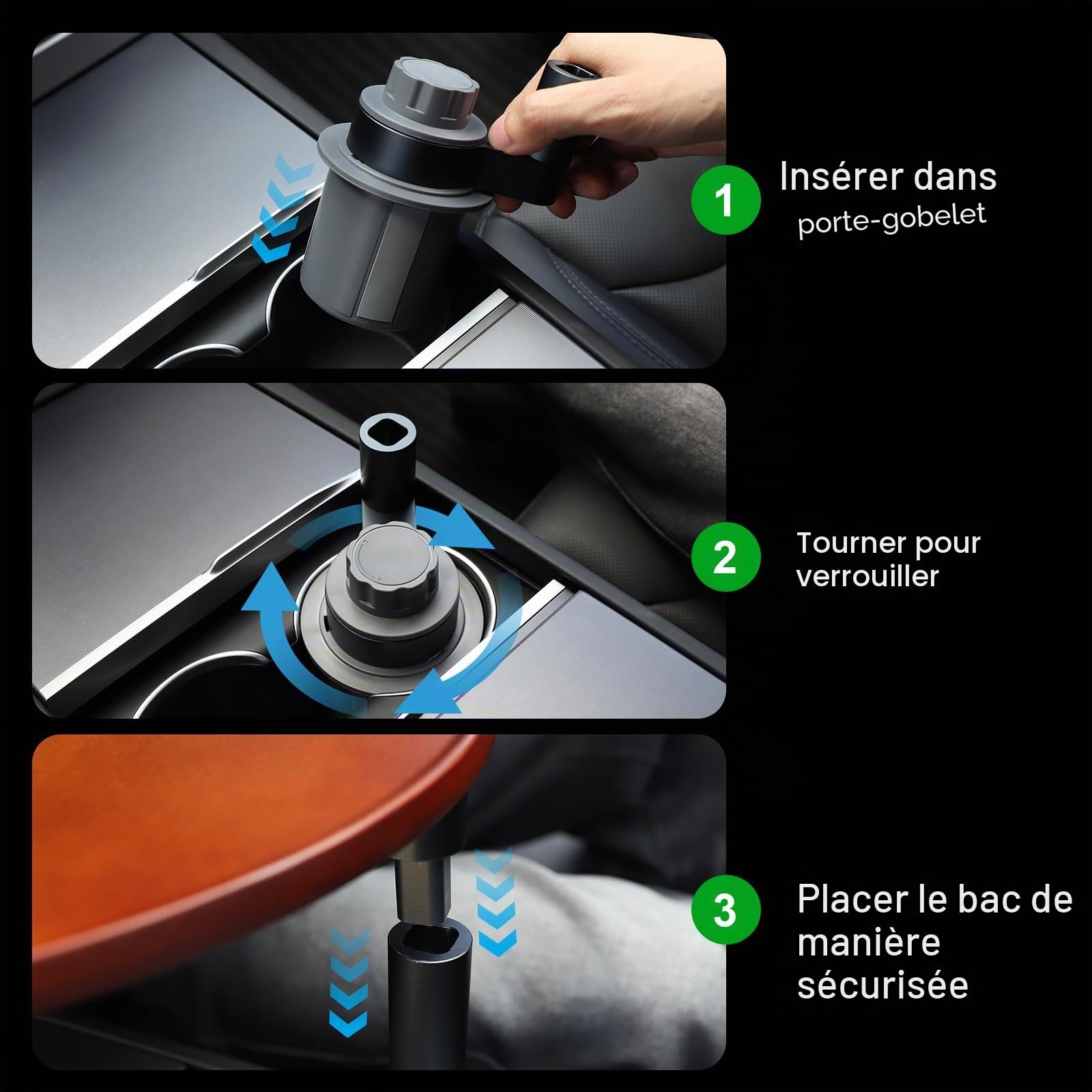 1

Insérer dans porte-gobelet

2

Tourner pour verrouiller

3

Placer le bac de manière sécurisée