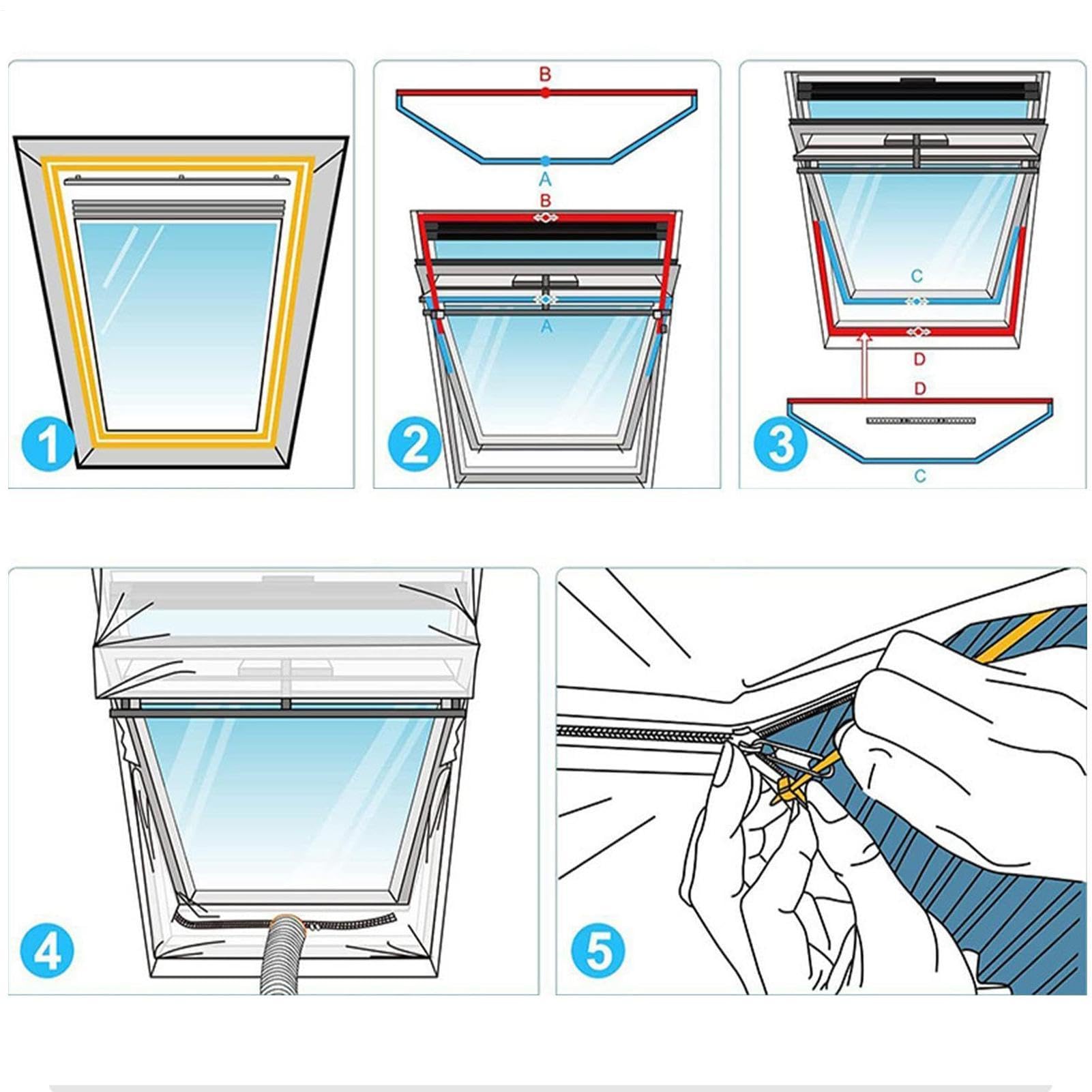 1

B
A
B
A
2

C
D
D
C
3

4

5