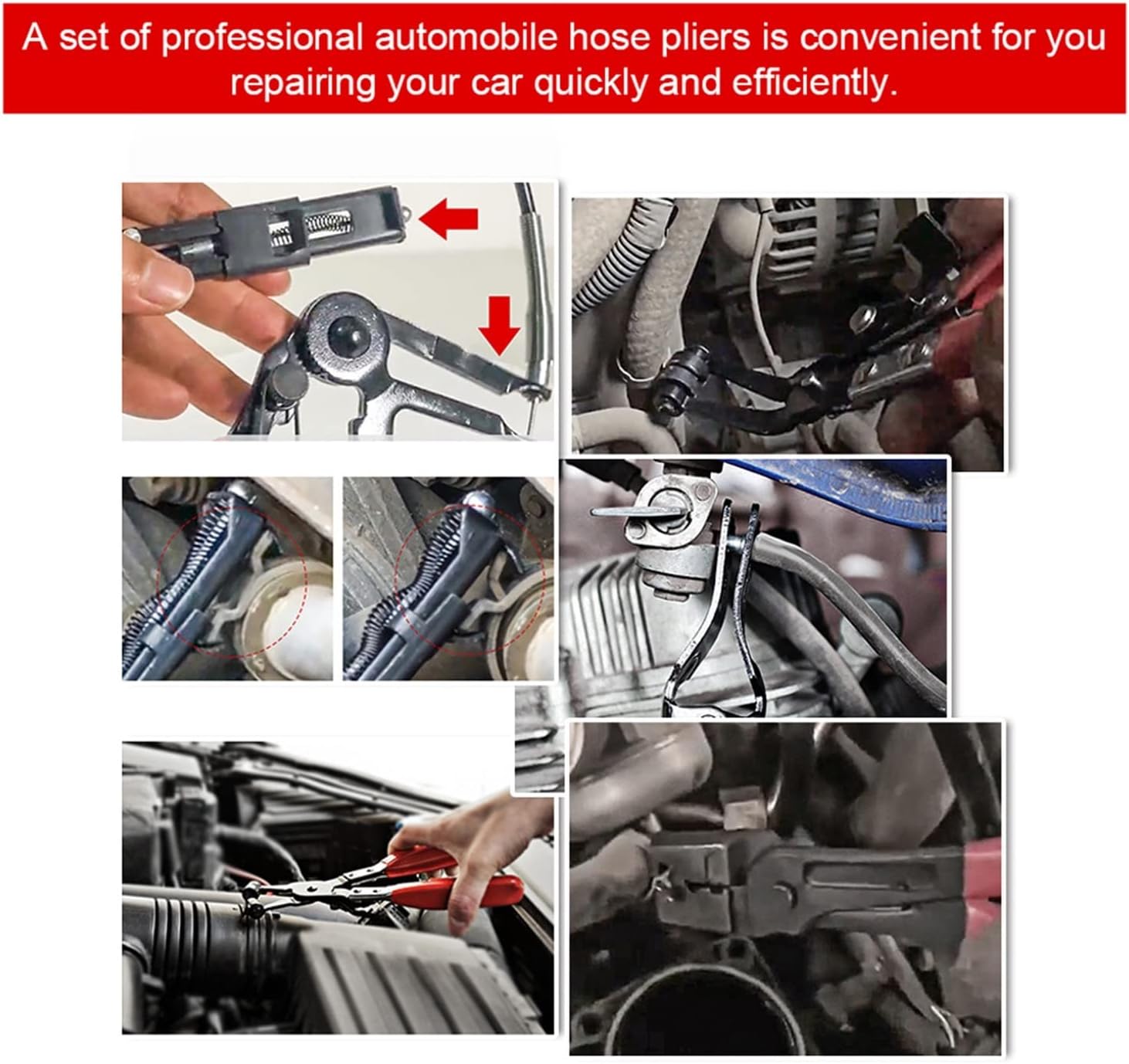 A set of professional automobile hose pliers is convenient for you repairing your car quickly and efficiently.