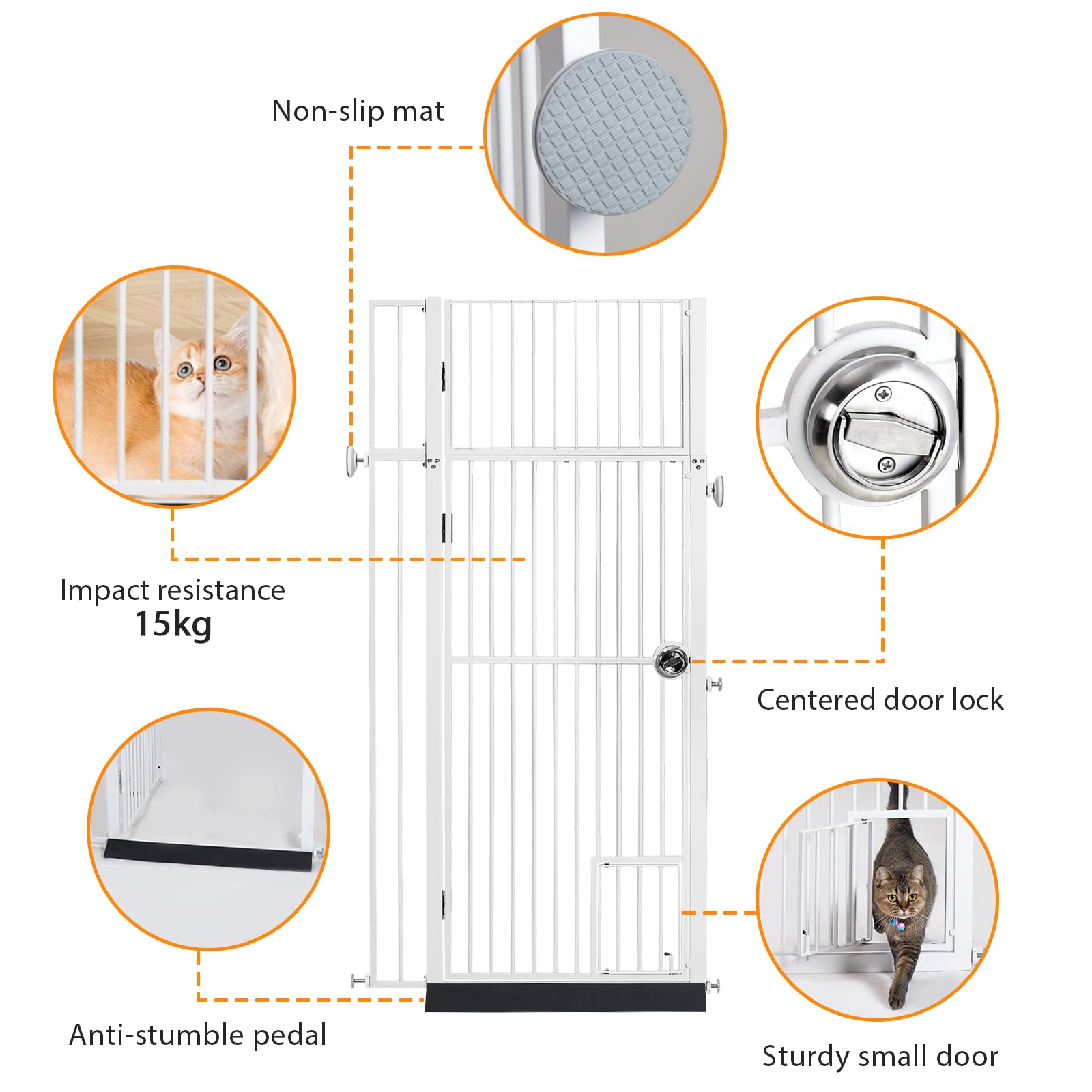 Non-slip mat

Impact resistance
15kg

Centered door lock

Anti-stumble pedal

Sturdy small door