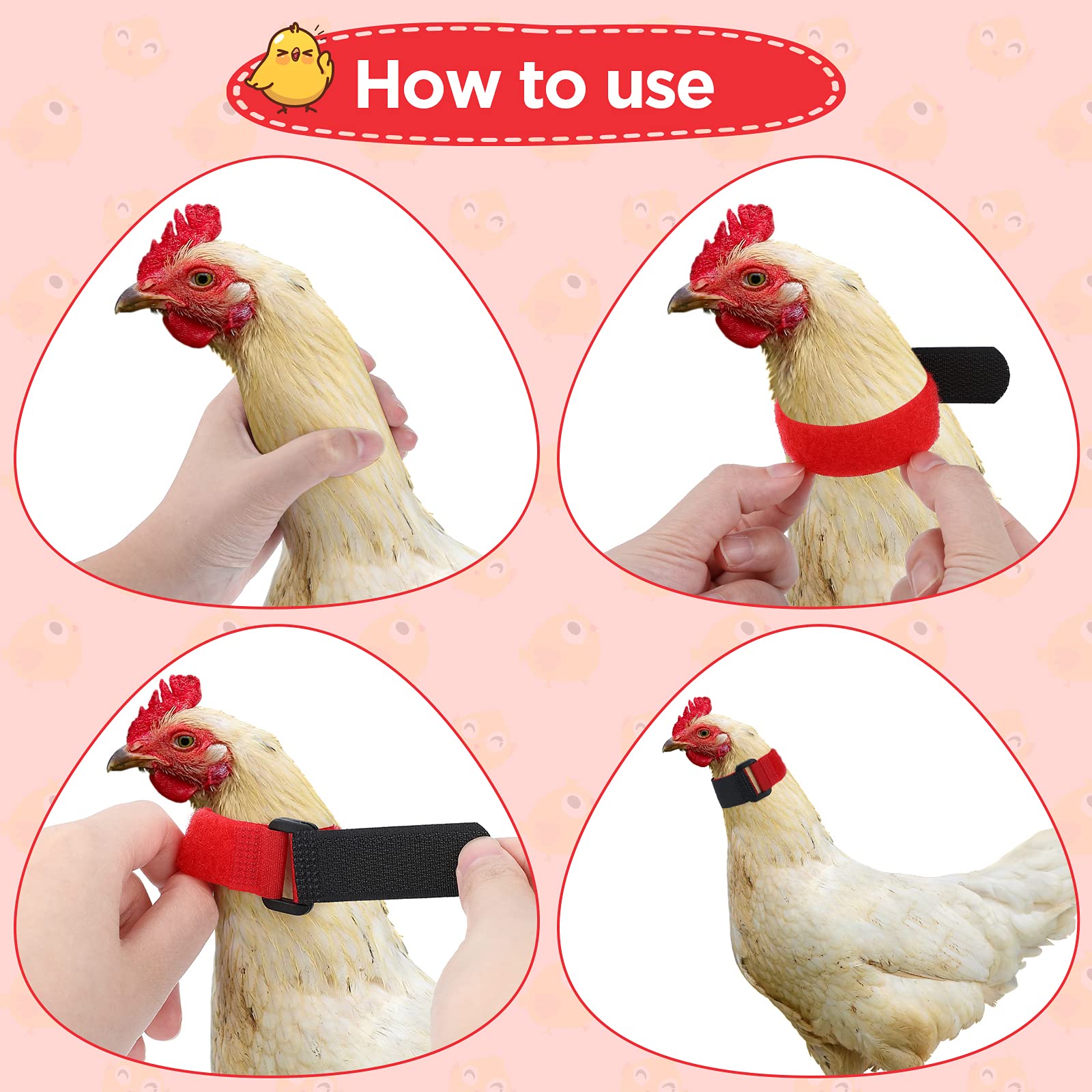 How to use