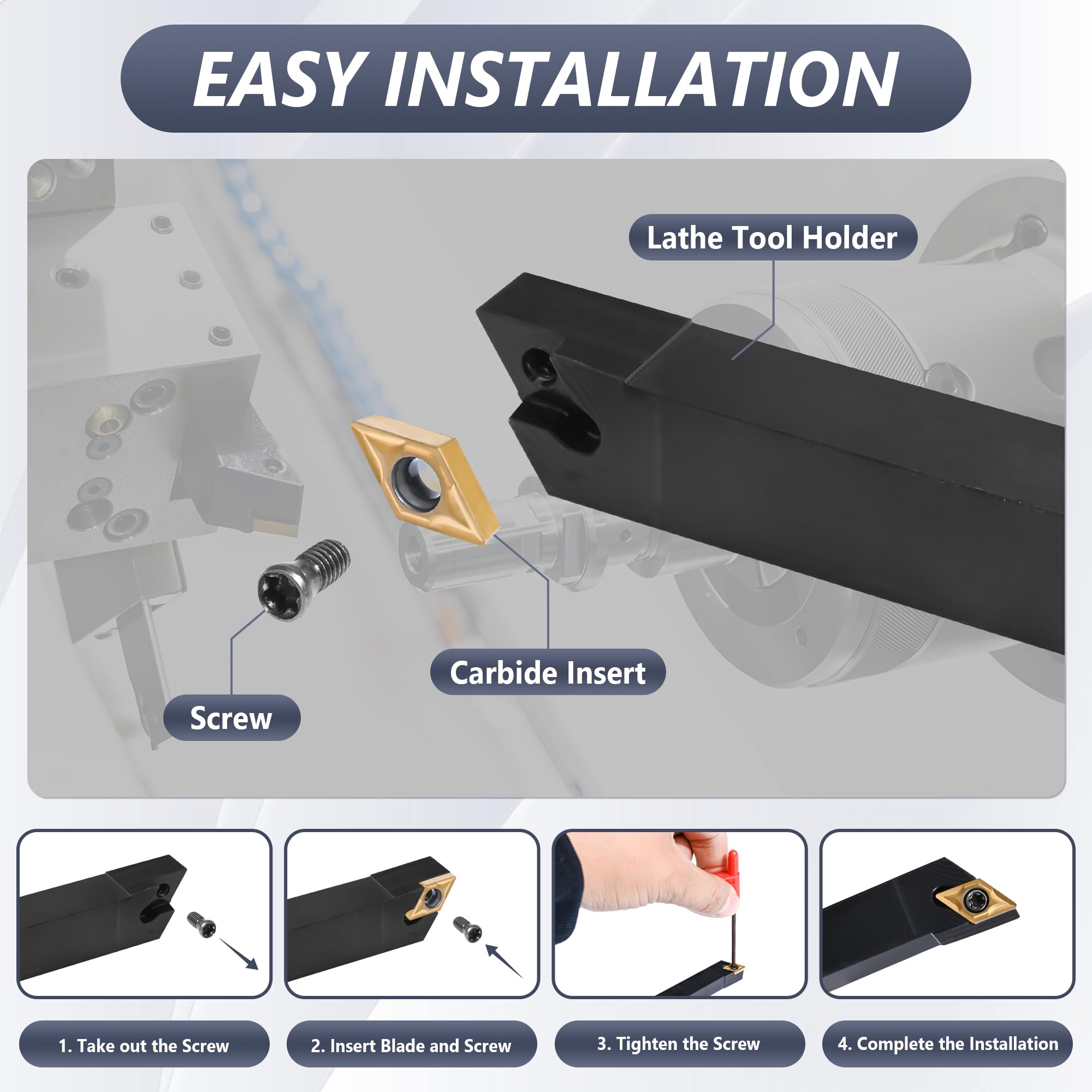 EASY INSTALLATION

Lathe Tool Holder

Carbide Insert

Screw

1. Take out the Screw

2. Insert Blade and Screw

3. Tighten the Screw

4. Complete the Installation