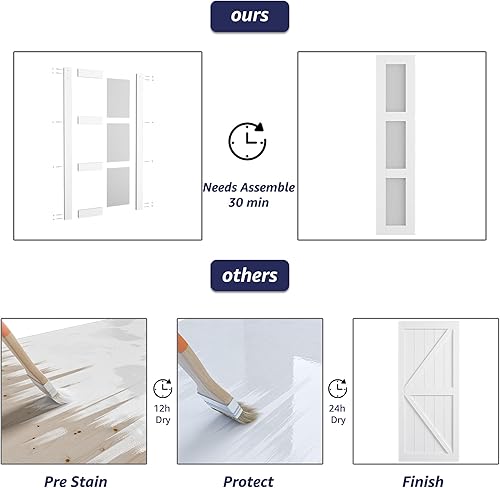 ours

Needs Assemble
30 min

others

12h
Dry

24h
Dry

Pre Stain

Protect

Finish