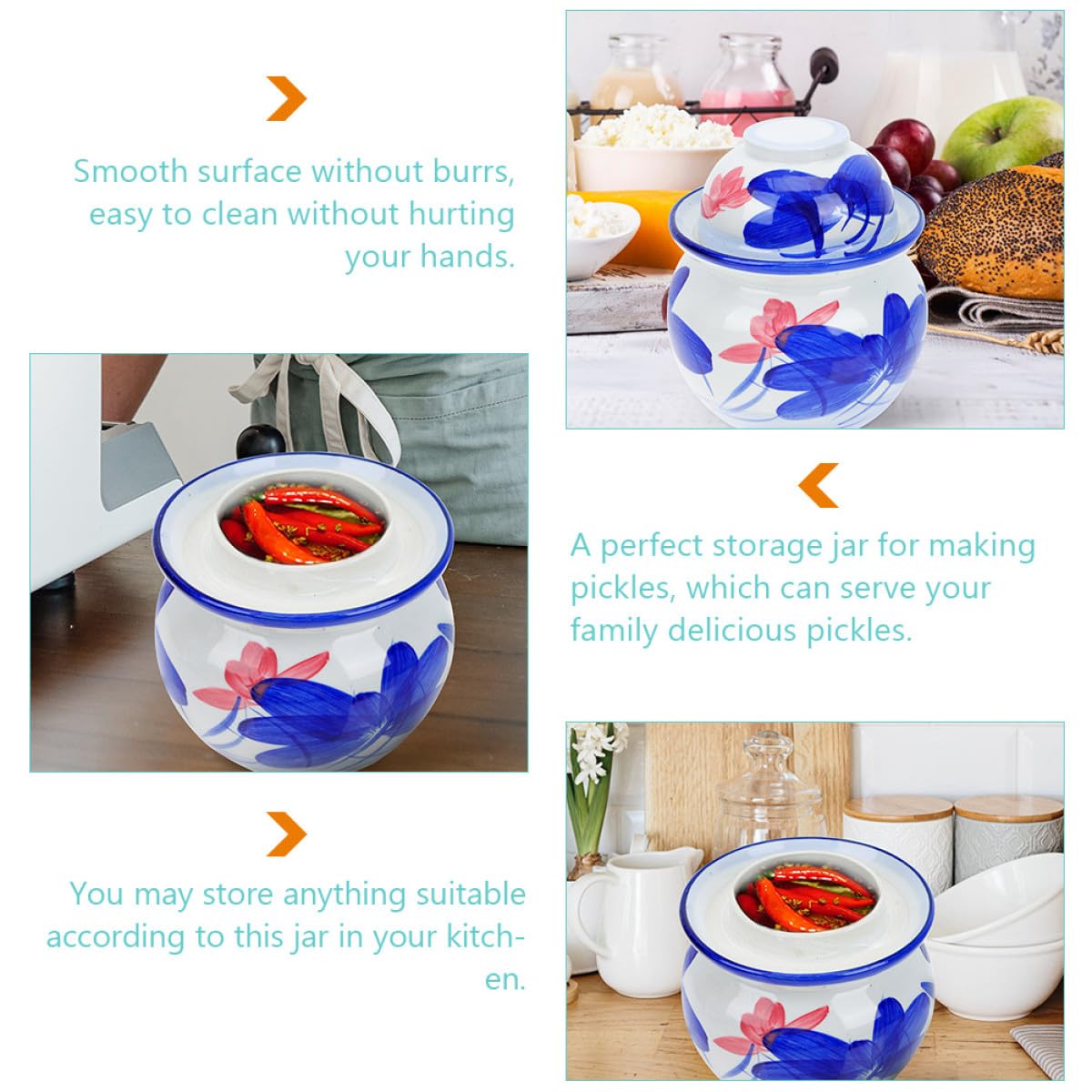 Smooth surface without burrs, easy to clean without hurting your hands.

A perfect storage jar for making pickles, which can serve your family delicious pickles.

You may store anything suitable according to this jar in your kitchen.