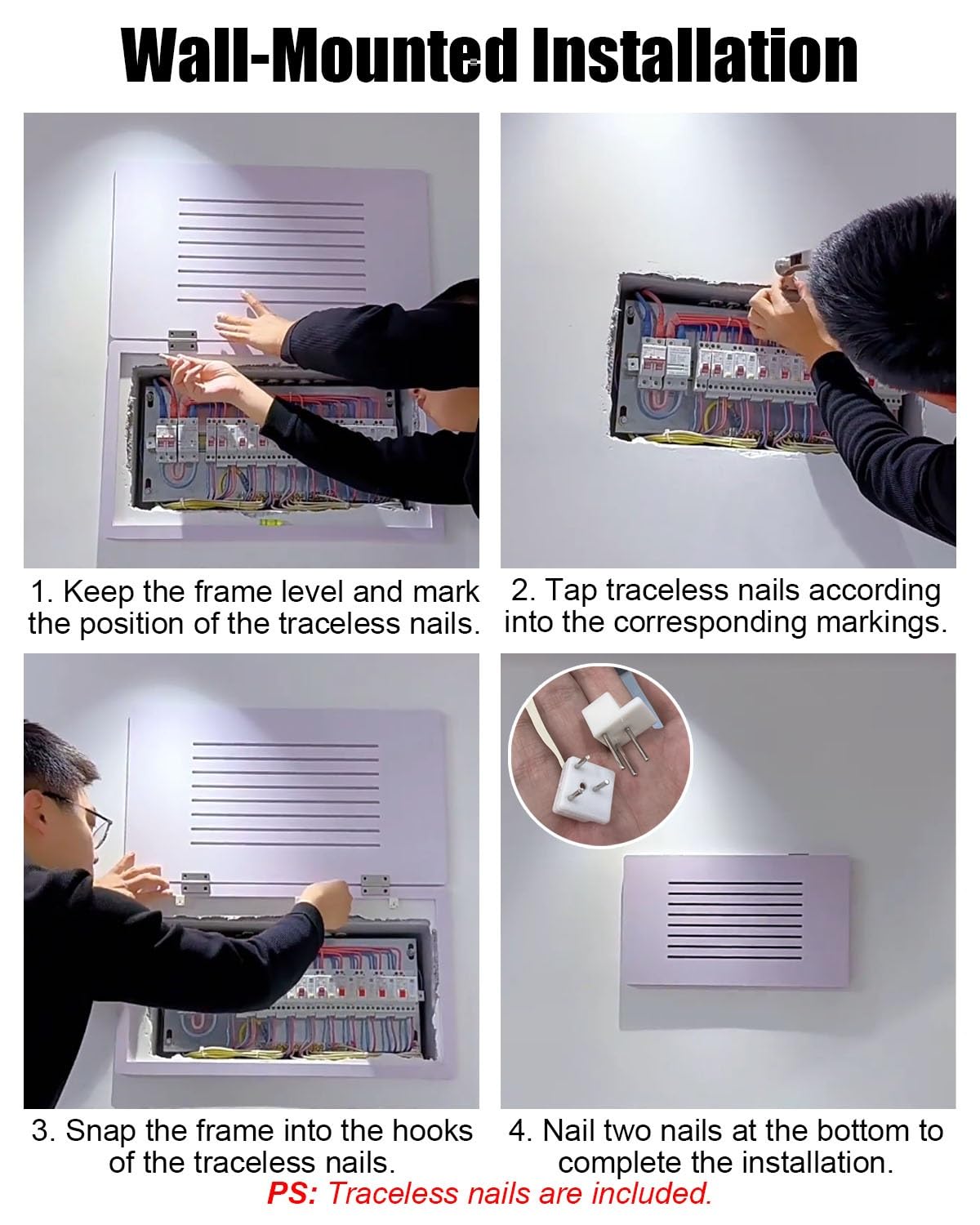 Wall-Mounted Installation

1. Keep the frame level and mark the position of the traceless nails.

2. Tap traceless nails according into the corresponding markings.

3. Snap the frame into the hooks of the traceless nails.

4. Nail two nails at the bottom to complete the installation.

PS: Traceless nails are included.