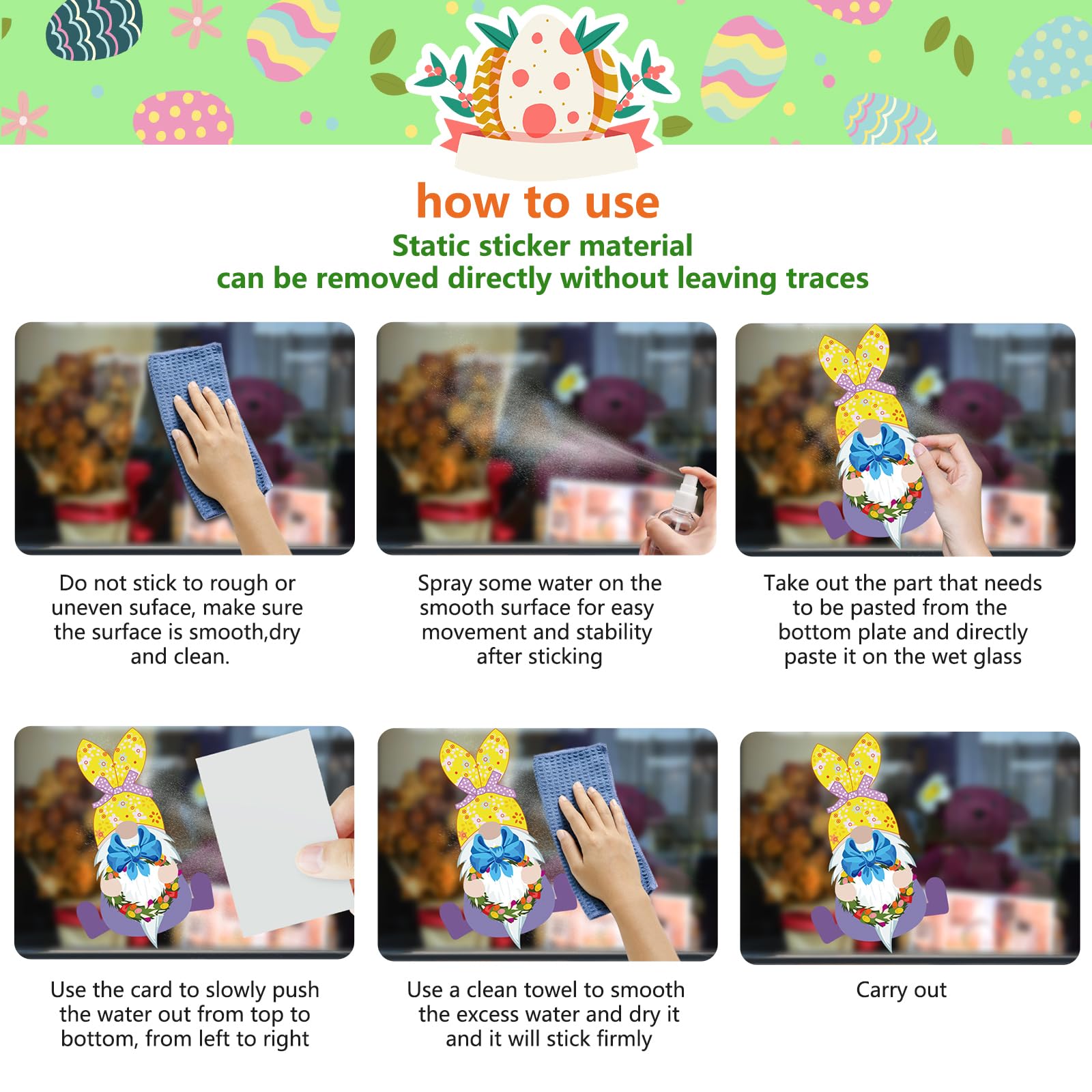 how to use
Static sticker material
can be removed directly without leaving traces

Do not stick to rough or uneven suface, make sure the surface is smooth,dry and clean.

Spray some water on the smooth surface for easy movement and stability after sticking

Take out the part that needs to be pasted from the bottom plate and directly paste it on the wet glass

Use the card to slowly push the water out from top to bottom, from left to right

Use a clean towel to smooth the excess water and dry it and it will stick firmly

Carry out