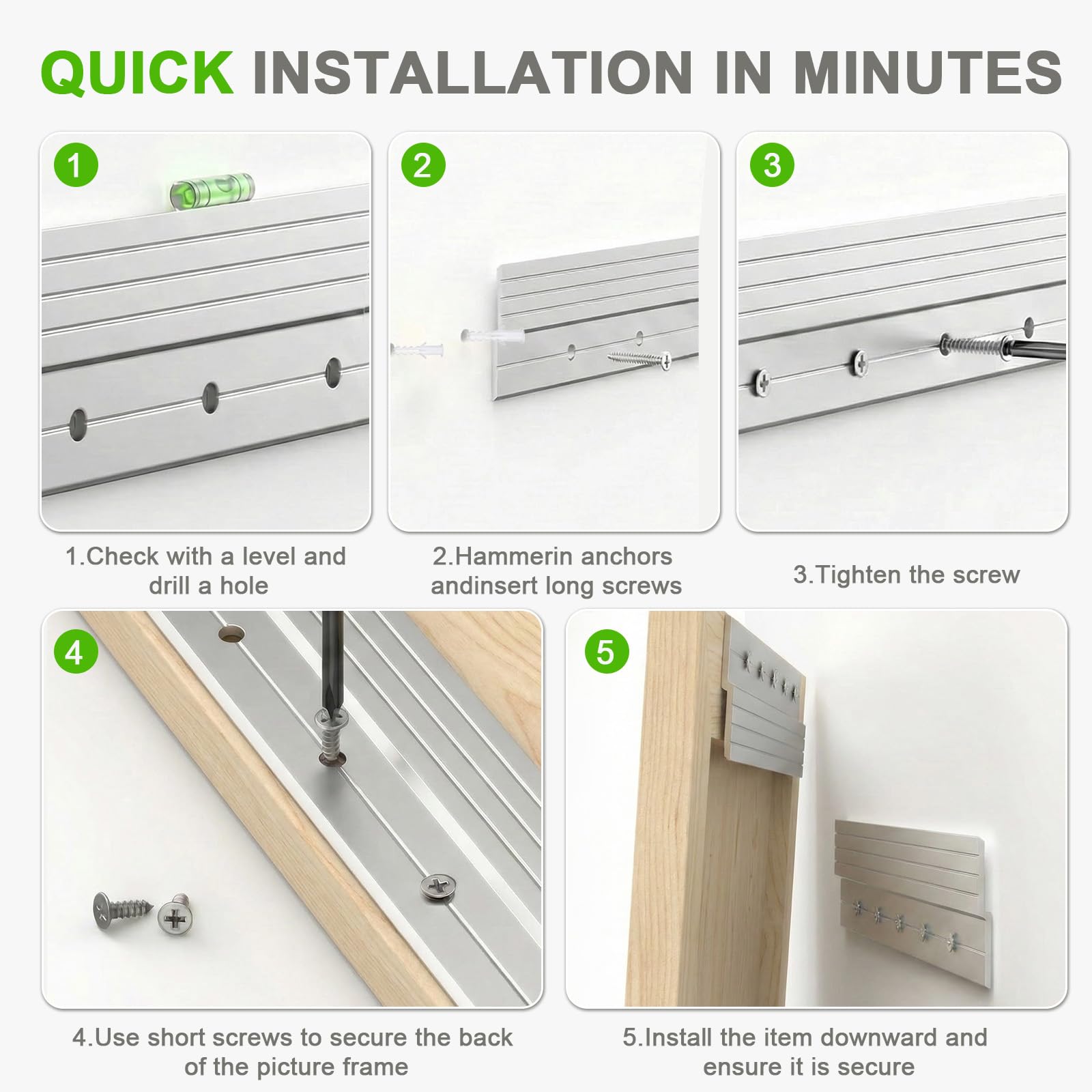 QUICK INSTALLATION IN MINUTES

1

2

3

1.Check with a level and drill a hole

2.Hammerin anchors andinsert long screws

3.Tighten the screw

4

5

4.Use short screws to secure the back of the picture frame

5.Install the item downward and ensure it is secure