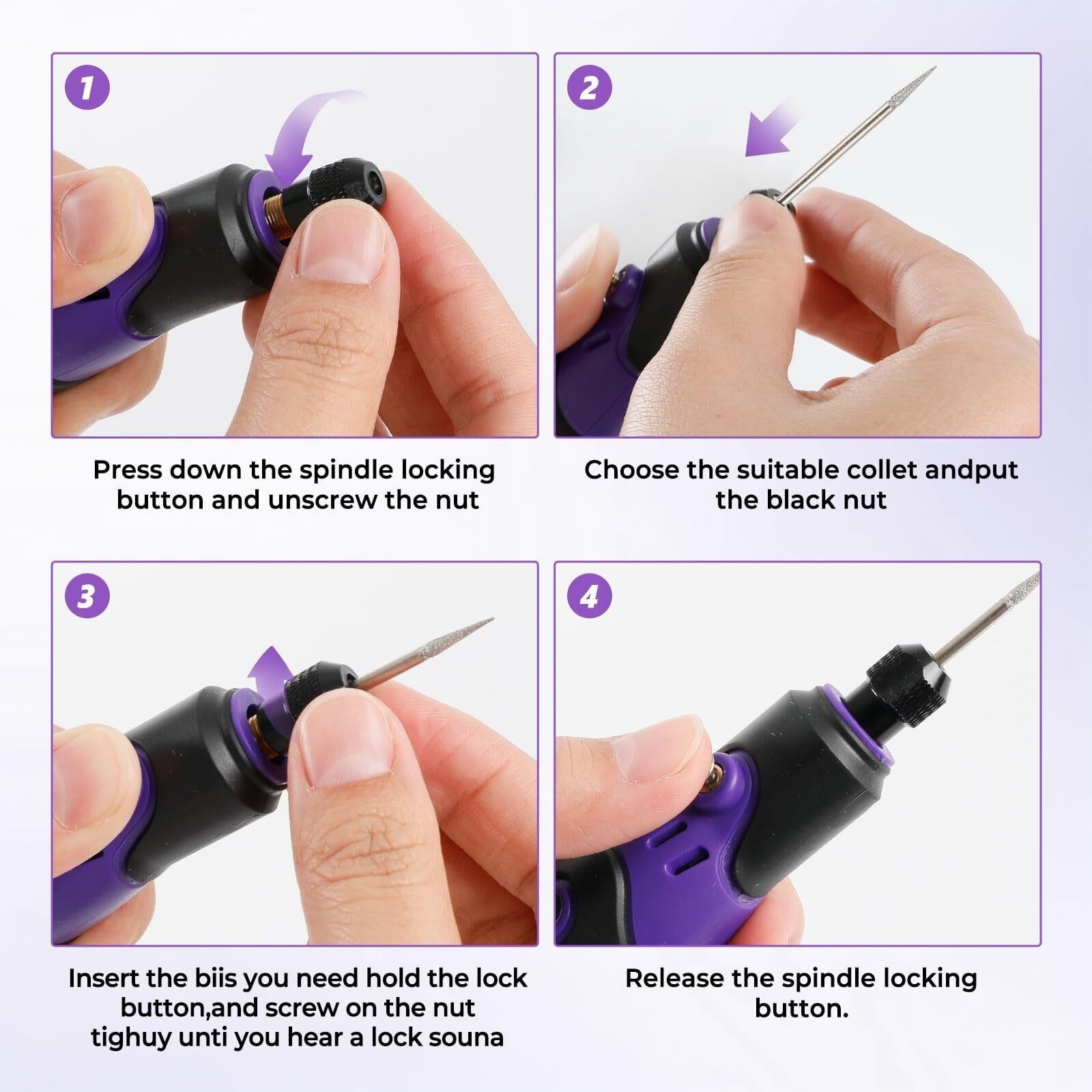 1

Press down the spindle locking button and unscrew the nut

2

Choose the suitable collet andput the black nut

3

Insert the biis you need hold the lock button,and screw on the nut tighuy unti you hear a lock souna

4

Release the spindle locking button.