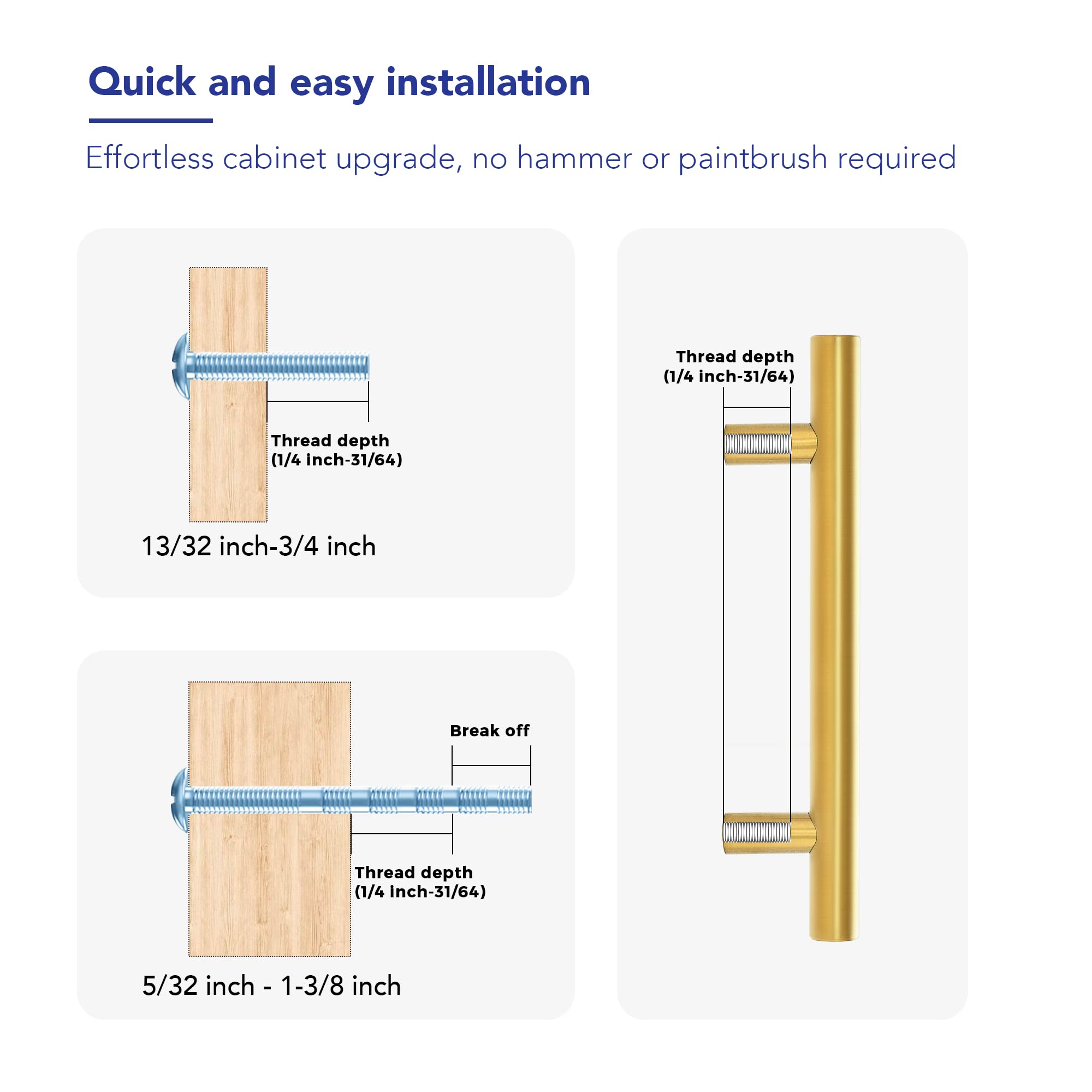 Quick and easy installation

Effortless cabinet upgrade, no hammer or paintbrush required

Thread depth
(1/4 inch-31/64)

13/32 inch-3/4 inch

Break off

Thread depth
(1/4 inch-31/64)

5/32 inch - 1-3/8 inch

Thread depth
(1/4 inch-31/64)