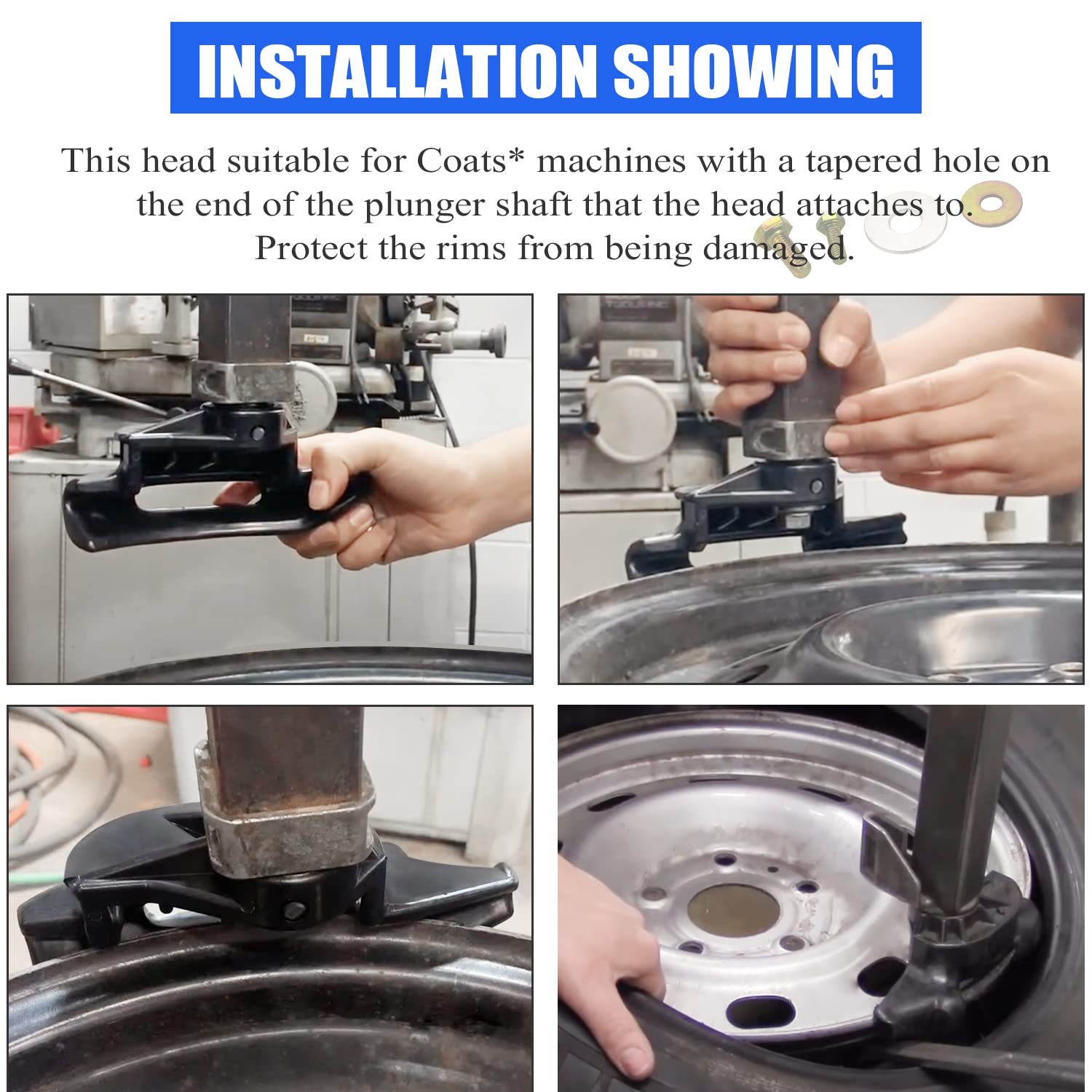 INSTALLATION SHOWING

This head suitable for Coats* machines with a tapered hole on the end of the plunger shaft that the head attaches to. Protect the rims from being damaged.