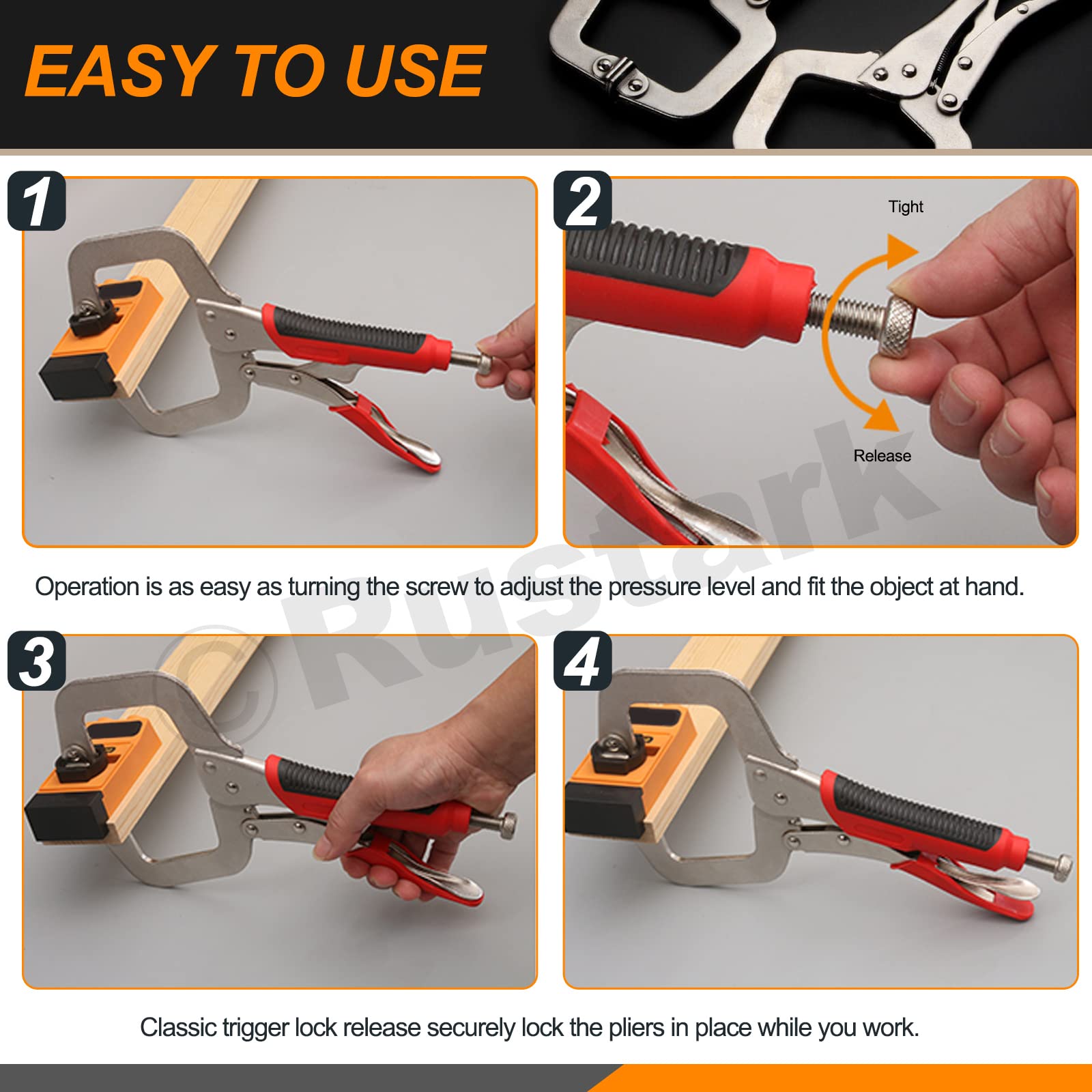 EASY TO USE

1

2

Tight

Release

Operation is as easy as turning the screw to adjust the pressure level and fit the object at hand.

©Rustark

3

4

Classic trigger lock release securely lock the pliers in place while you work.