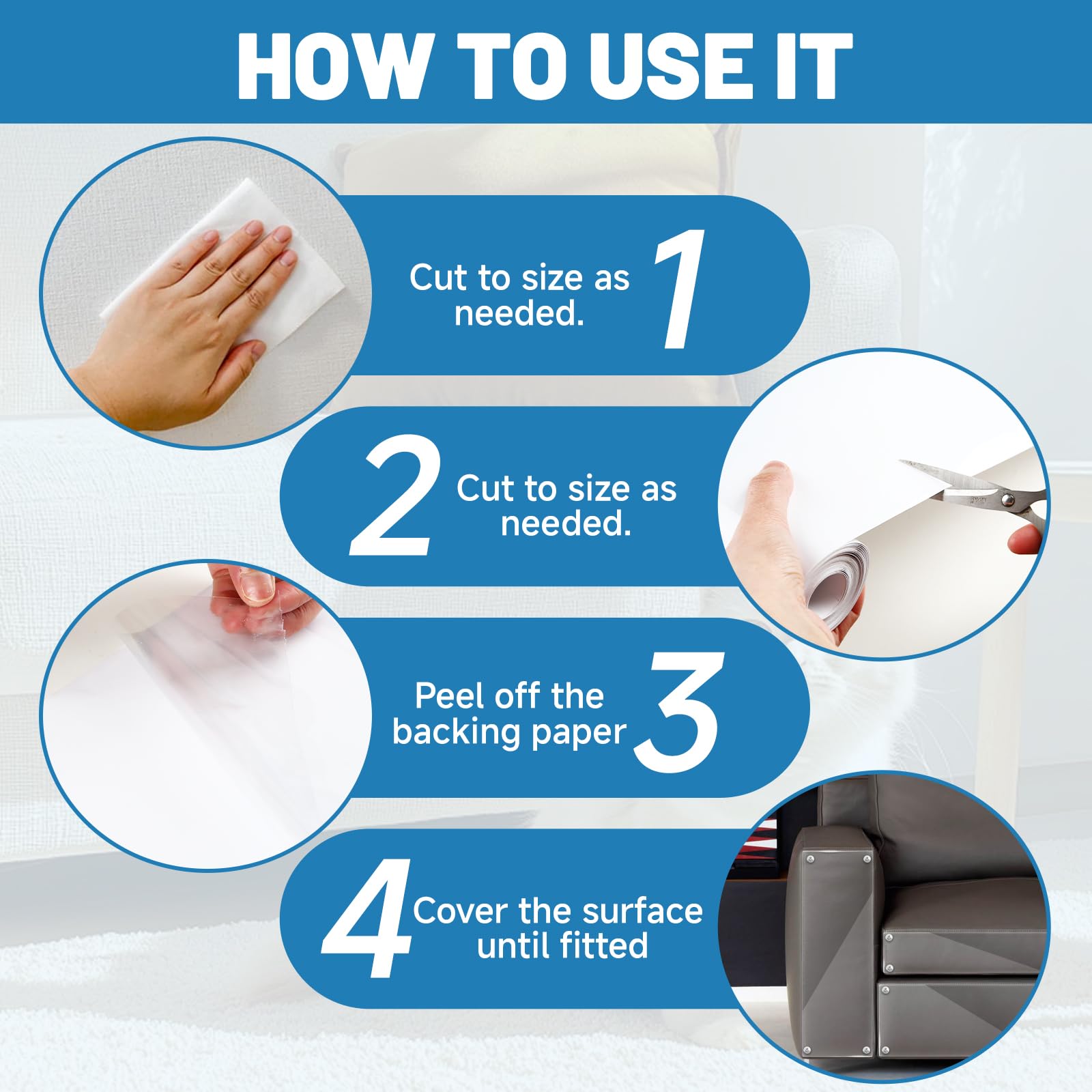 HOW TO USE IT

Cut to size as needed. 1

2 Cut to size as needed.

Peel off the backing paper 3

4 Cover the surface until fitted