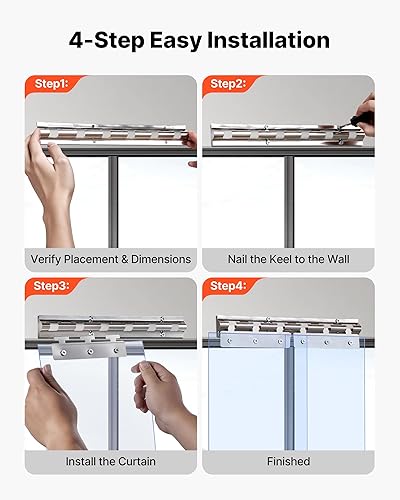 4-Step Easy Installation

Step1:

Verify Placement & Dimensions

Step2:

Nail the Keel to the Wall

Step3:

Install the Curtain

Step4:

Finished