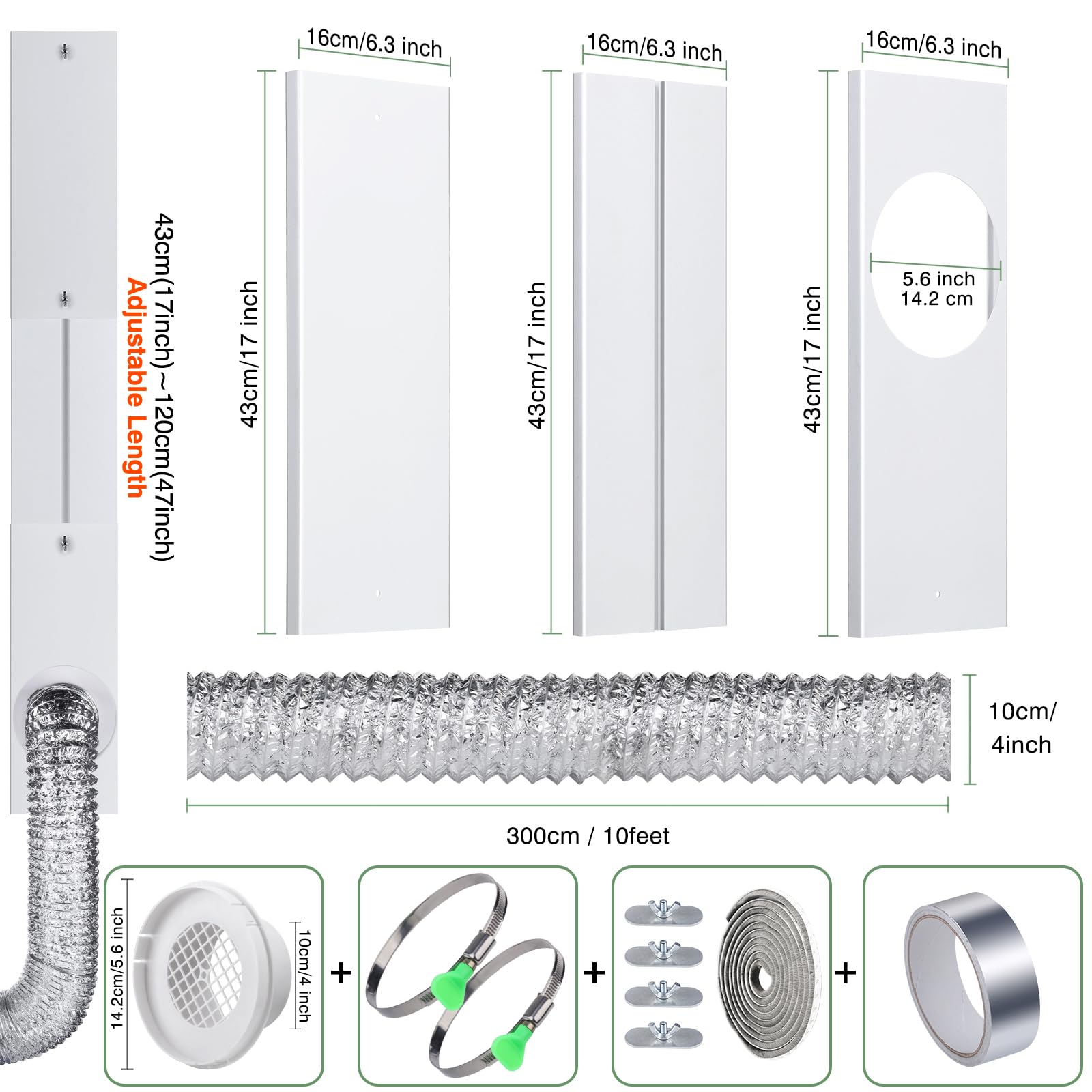 43cm(17inch)~120cm(47inch)
Adjustable Length

16cm/6.3 inch
43cm/17 inch

16cm/6.3 inch
43cm/17 inch

16cm/6.3 inch
43cm/17 inch
5.6 inch
14.2 cm

10cm/
4inch

300cm / 10feet

14.2cm/5.6 inch
10cm/4 inch

+

+

+