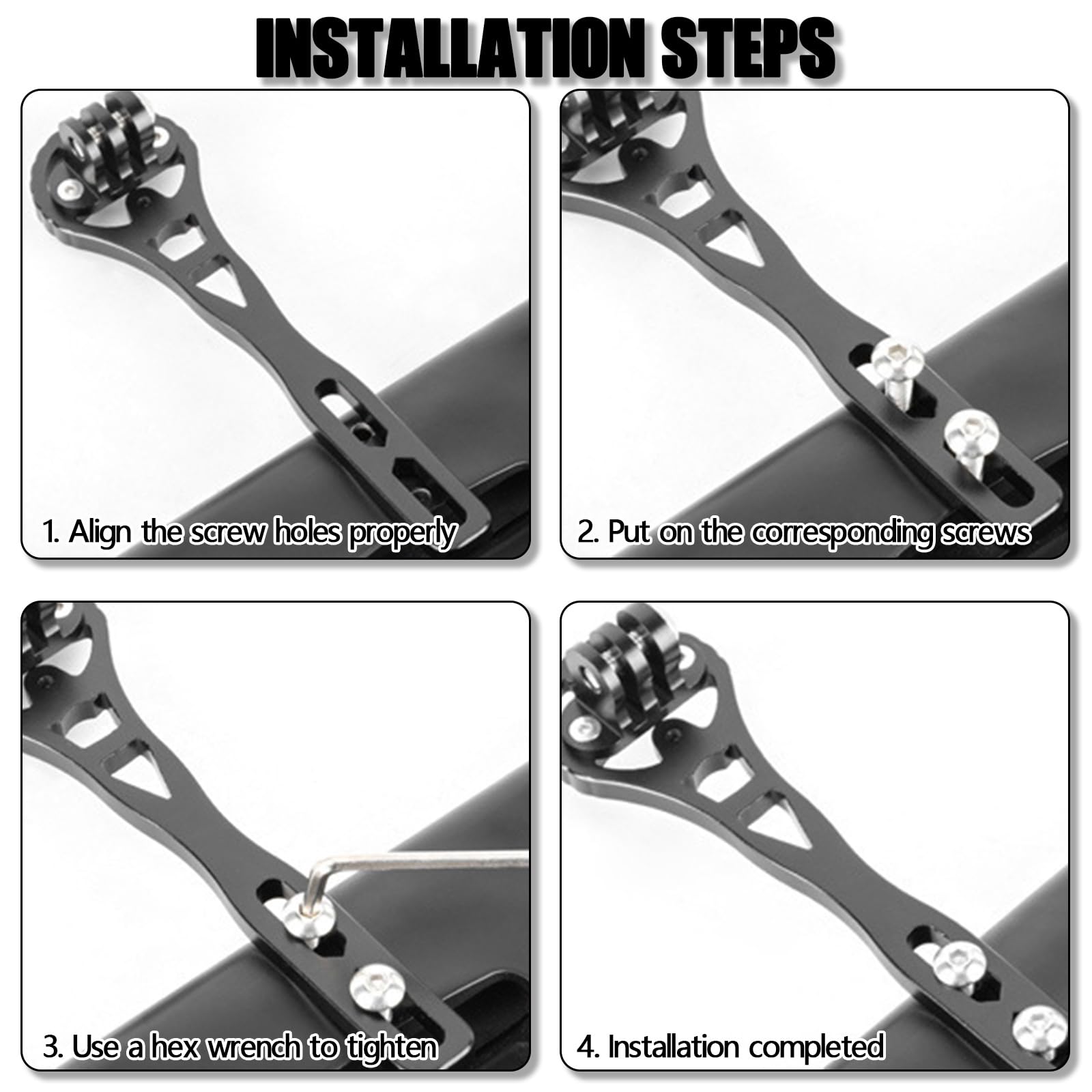 INSTALLATION STEPS

1. Align the screw holes properly

2. Put on the corresponding screws

3. Use a hex wrench to tighten

4. Installation completed