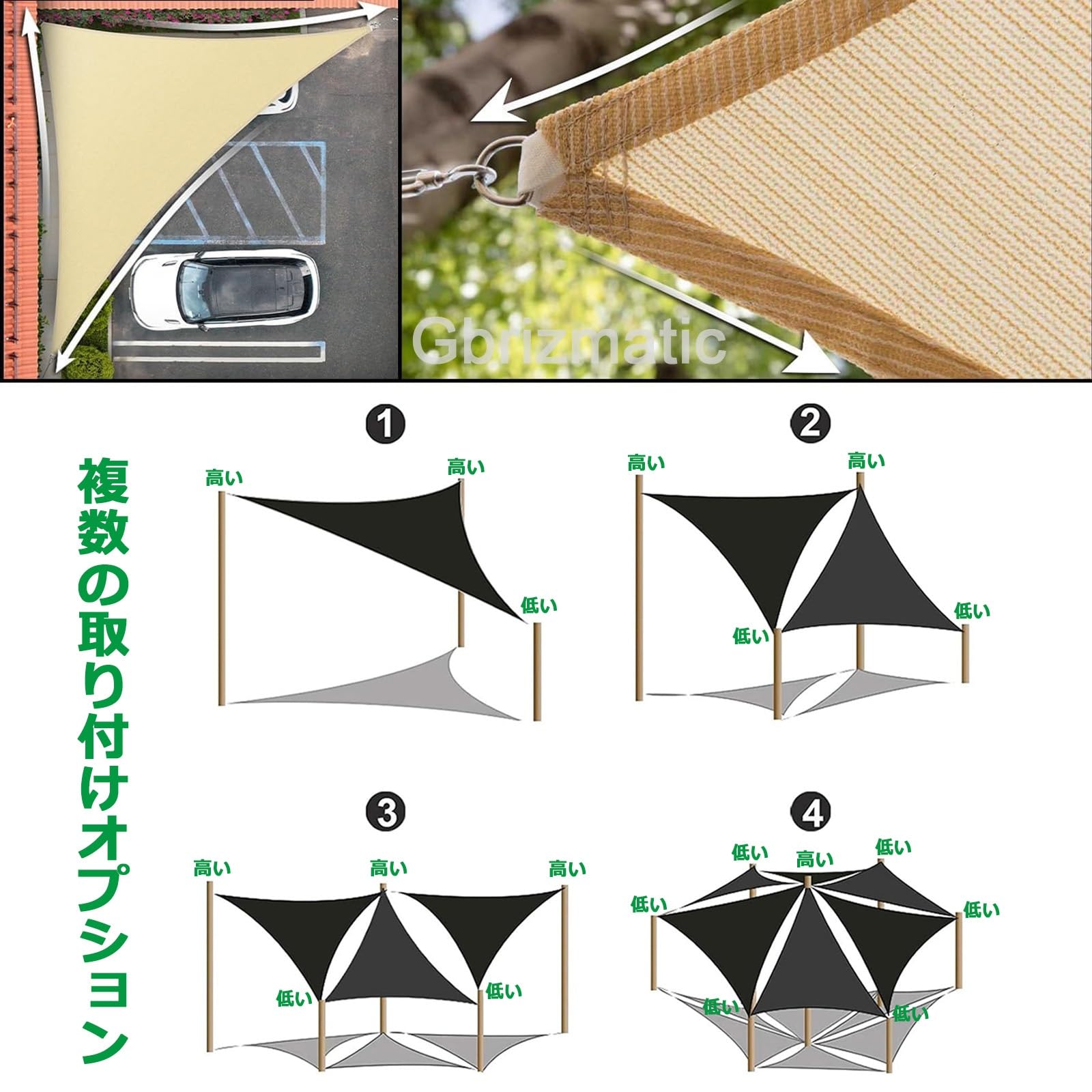 Gbrizmatic

複数の取り付けオプション

1
高い
高い
低い

2
高い
高い
低い
低い

3
高い
高い
高い
低い
低い

4
低い
高い
低い
低い
低い
低い
低い