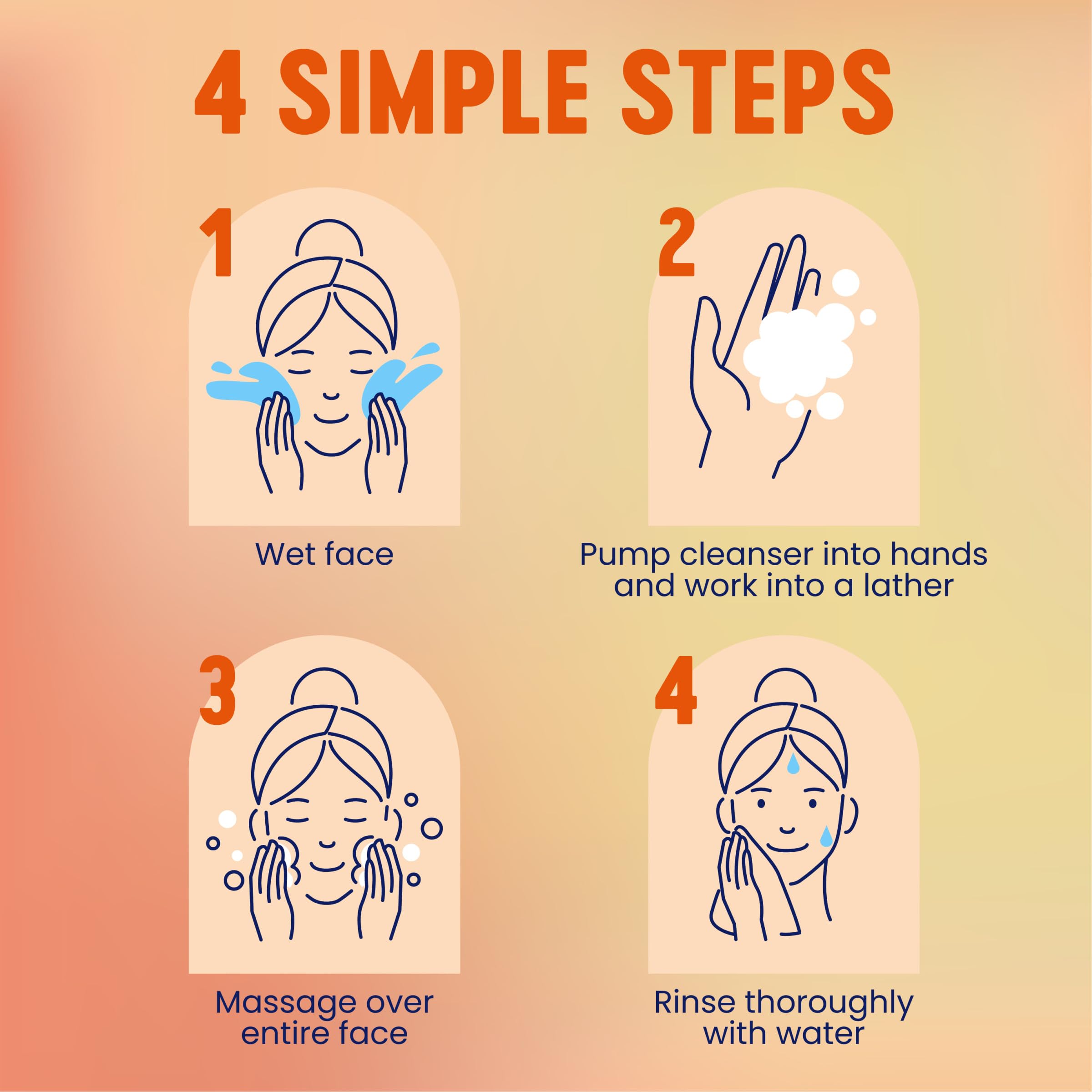 4 SIMPLE STEPS

1

Wet face

2

Pump cleanser into hands and work into a lather

3

Massage over entire face

4

Rinse thoroughly with water