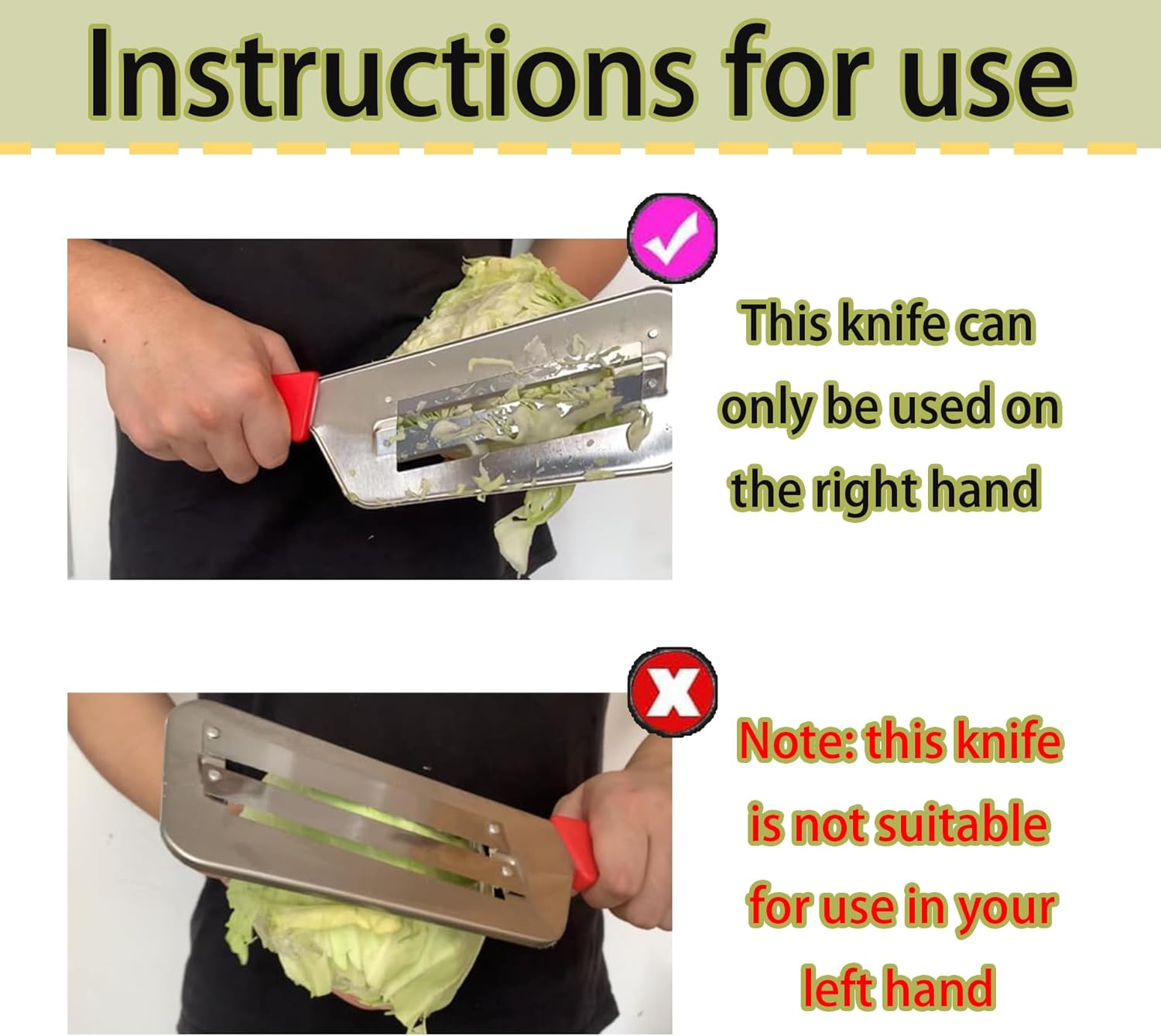 Instructions for use

This knife can only be used on the right hand

Note: this knife is not suitable for use in your left hand