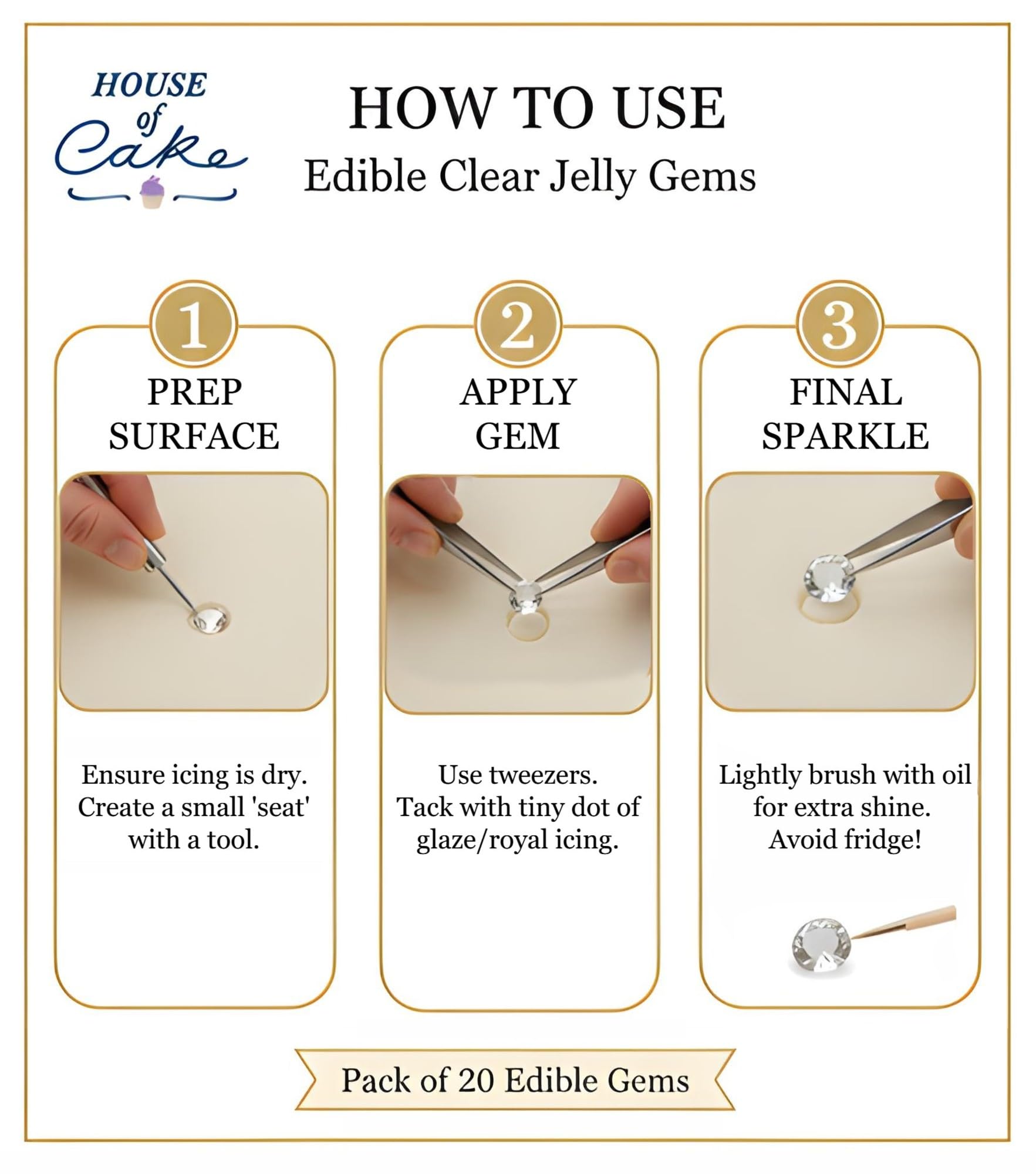 HOUSE of Cake

HOW TO USE
Edible Clear Jelly Gems

1
PREP SURFACE

Ensure icing is dry. Create a small 'seat' with a tool.

2
APPLY GEM

Use tweezers. Tack with tiny dot of glaze/royal icing.

3
FINAL SPARKLE

Lightly brush with oil for extra shine. Avoid fridge!

Pack of 20 Edible Gems