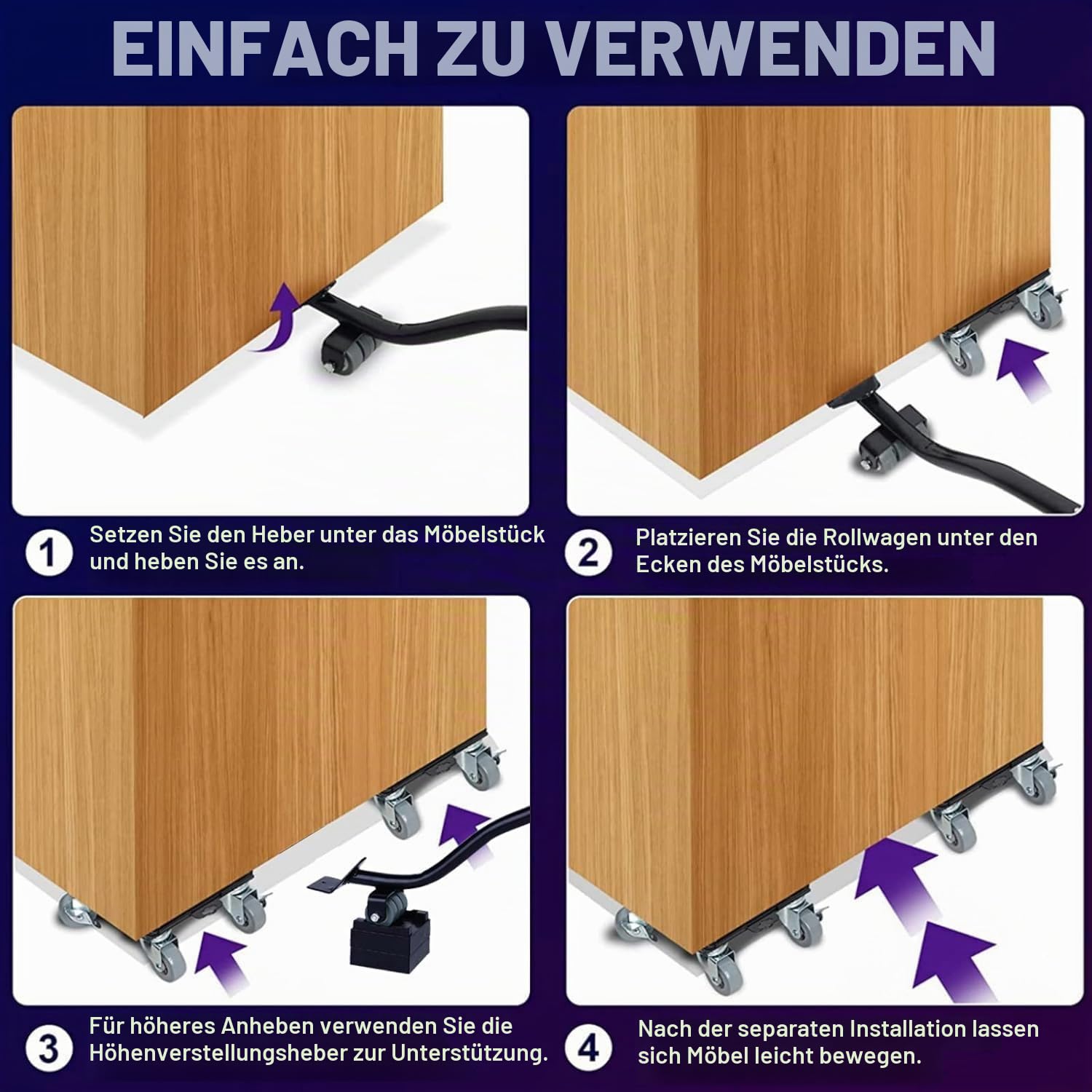 EINFACH ZU VERWENDEN

1 Setzen Sie den Heber unter das Möbelstück und heben Sie es an.

2 Platzieren Sie die Rollwagen unter den Ecken des Möbelstücks.

3 Für höheres Anheben verwenden Sie die Höhenverstellungsheber zur Unterstützung.

4 Nach der separaten Installation lassen sich Möbel leicht bewegen.