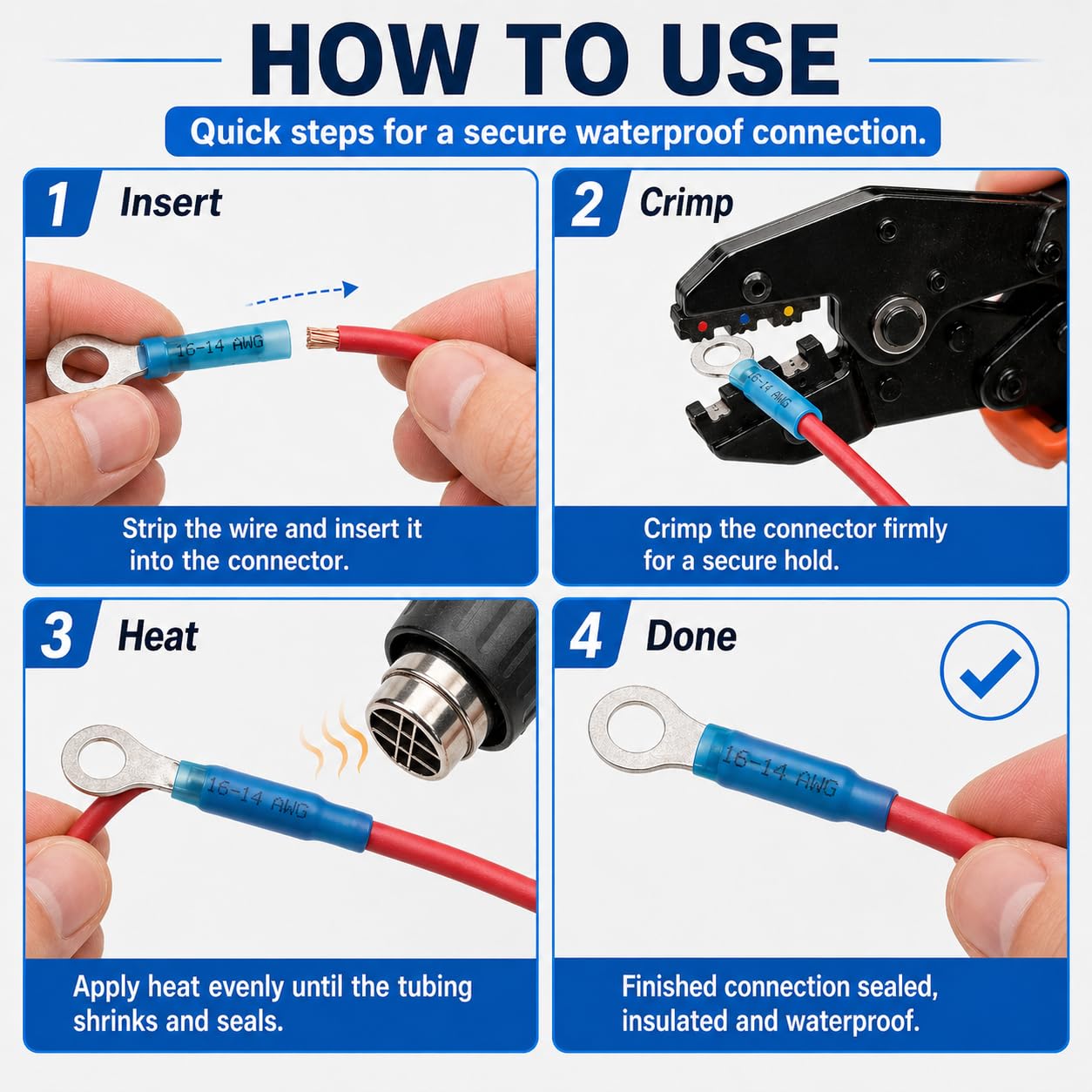 HOW TO USE

Quick steps for a secure waterproof connection.

1 Insert

16-14 AWG

Strip the wire and insert it into the connector.

2 Crimp

16-14 AWG

Crimp the connector firmly for a secure hold.

3 Heat

16-14 AWG

Apply heat evenly until the tubing shrinks and seals.

4 Done

16-14 AWG

Finished connection sealed, insulated and waterproof.