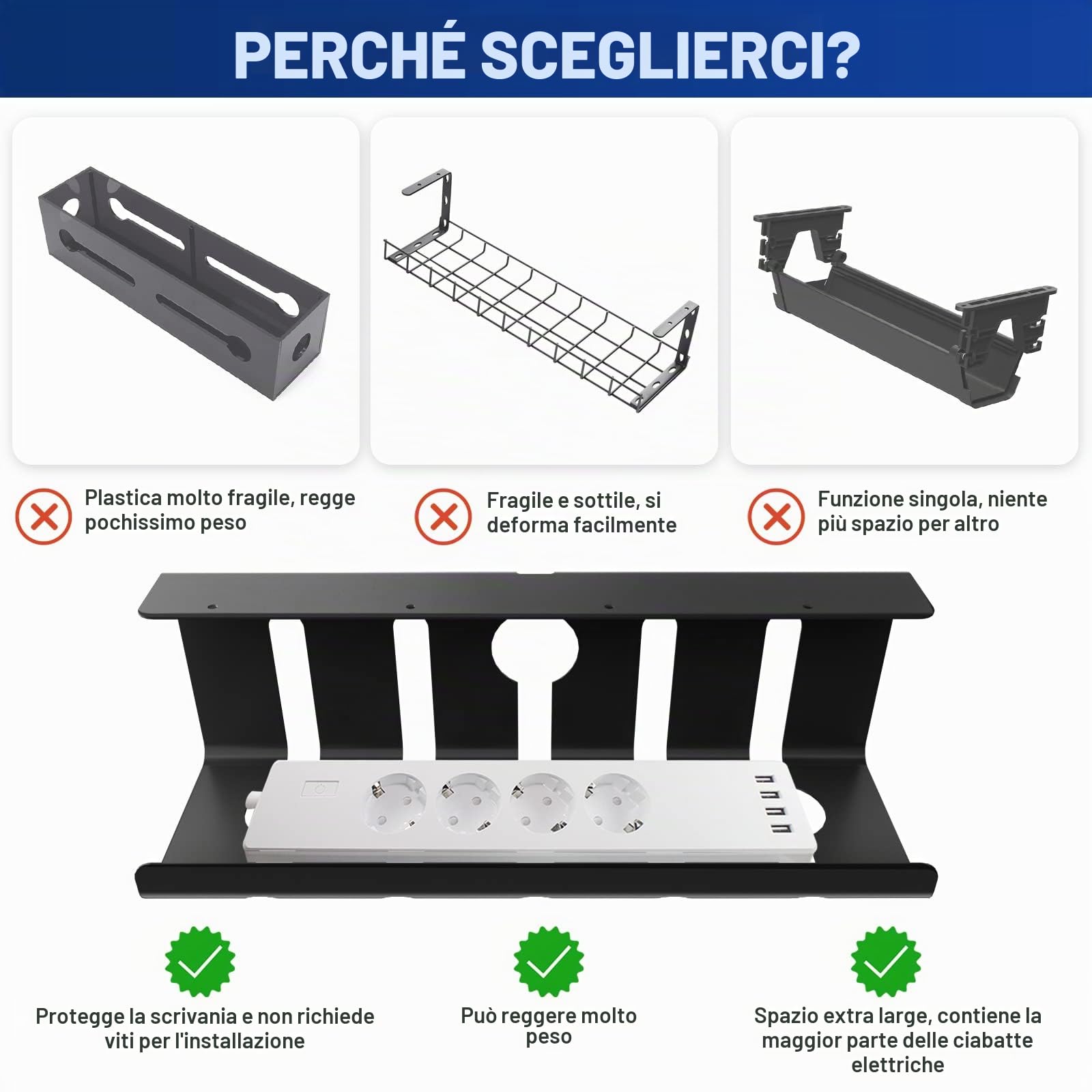 PERCHÉ SCEGLIERCI?

Plastica molto fragile, regge pochissimo peso

Fragile e sottile, si deforma facilmente

Funzione singola, niente più spazio per altro

Protegge la scrivania e non richiede viti per l'installazione

Può reggere molto peso

Spazio extra large, contiene la maggior parte delle ciabatte elettriche