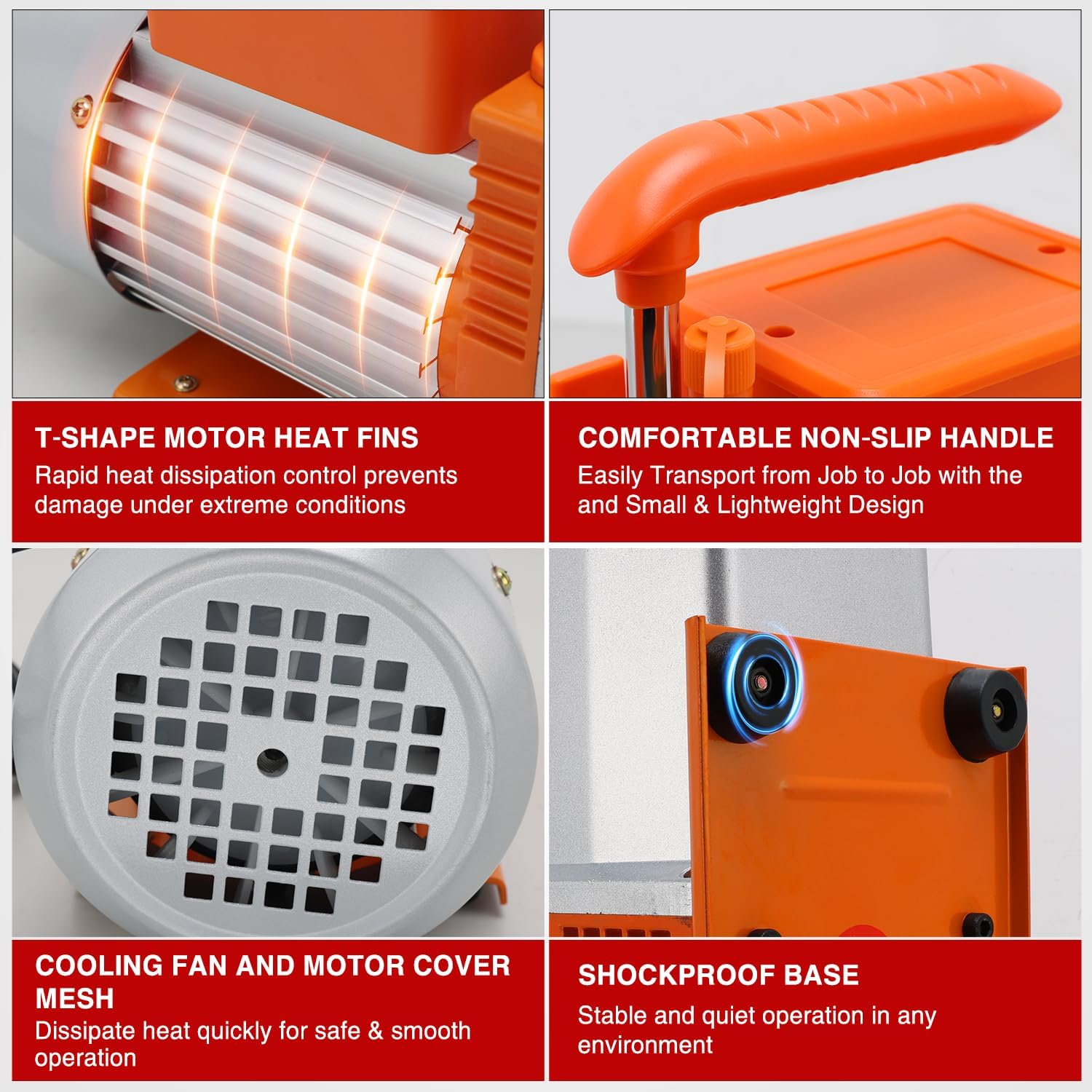 T-SHAPE MOTOR HEAT FINS
Rapid heat dissipation control prevents damage under extreme conditions

COMFORTABLE NON-SLIP HANDLE
Easily Transport from Job to Job with the and Small & Lightweight Design

COOLING FAN AND MOTOR COVER MESH
Dissipate heat quickly for safe & smooth operation

SHOCKPROOF BASE
Stable and quiet operation in any environment