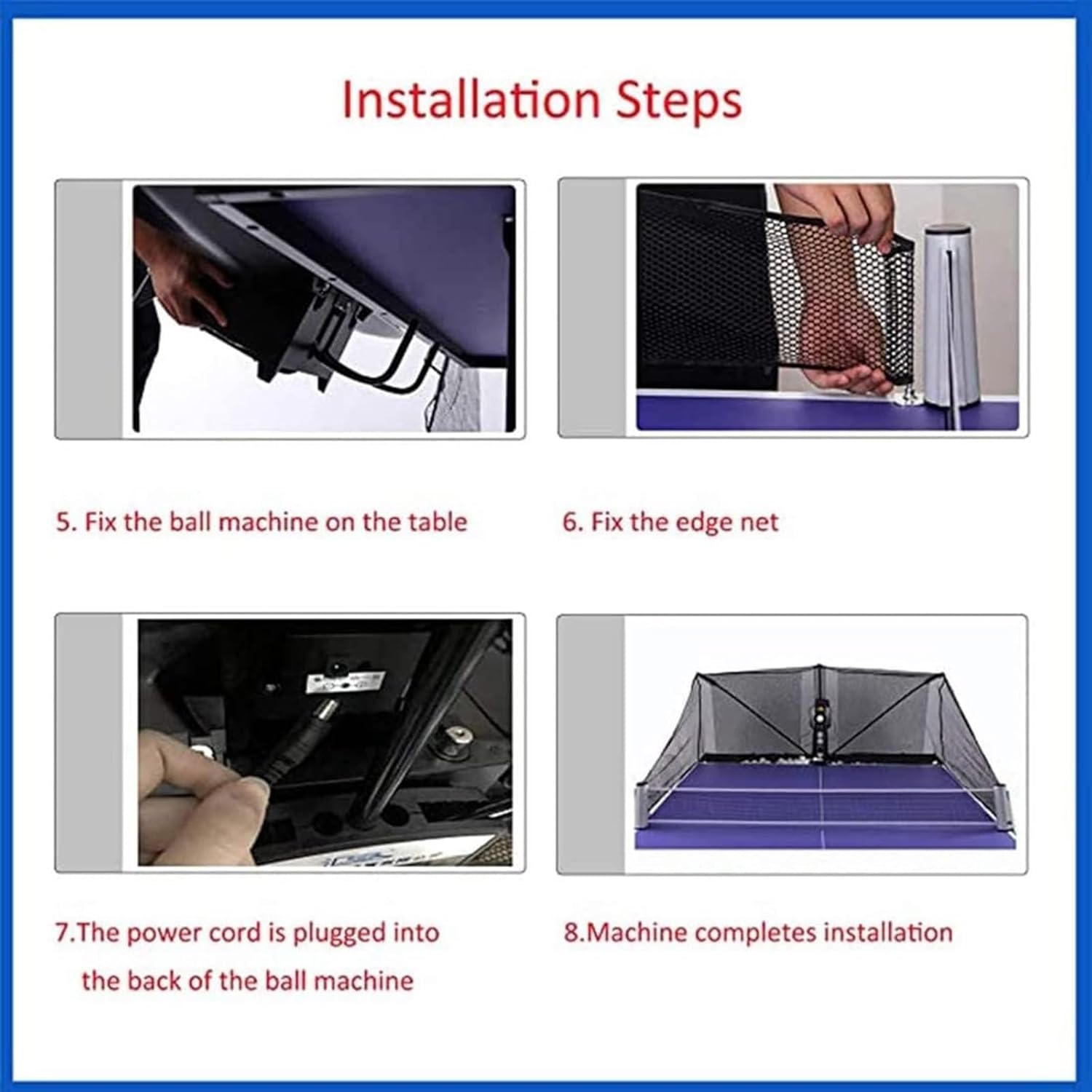 Installation Steps

5. Fix the ball machine on the table

6. Fix the edge net

7.The power cord is plugged into the back of the ball machine

8.Machine completes installation