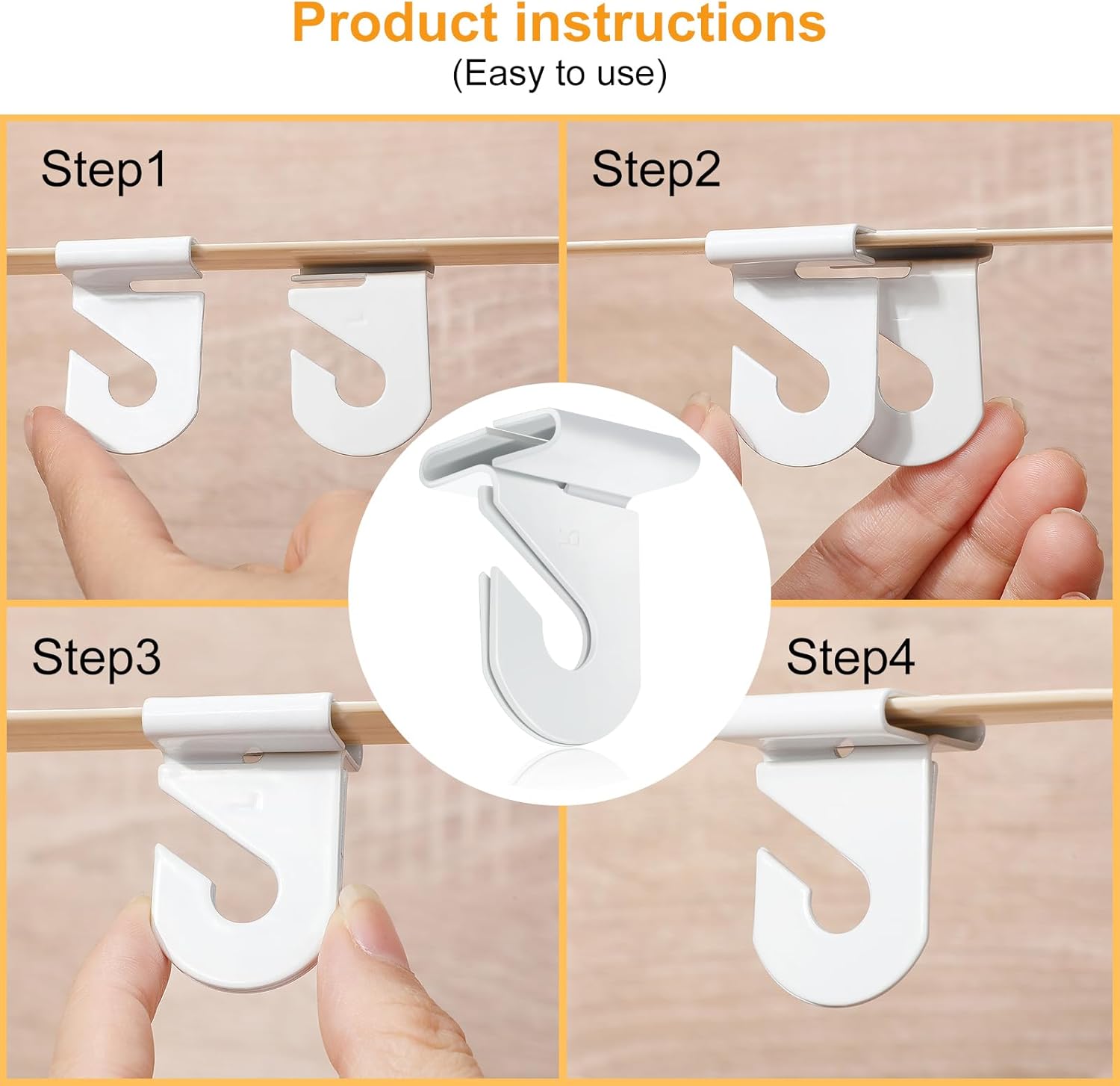 Product instructions
(Easy to use)

Step1

Step2

Step3

Step4