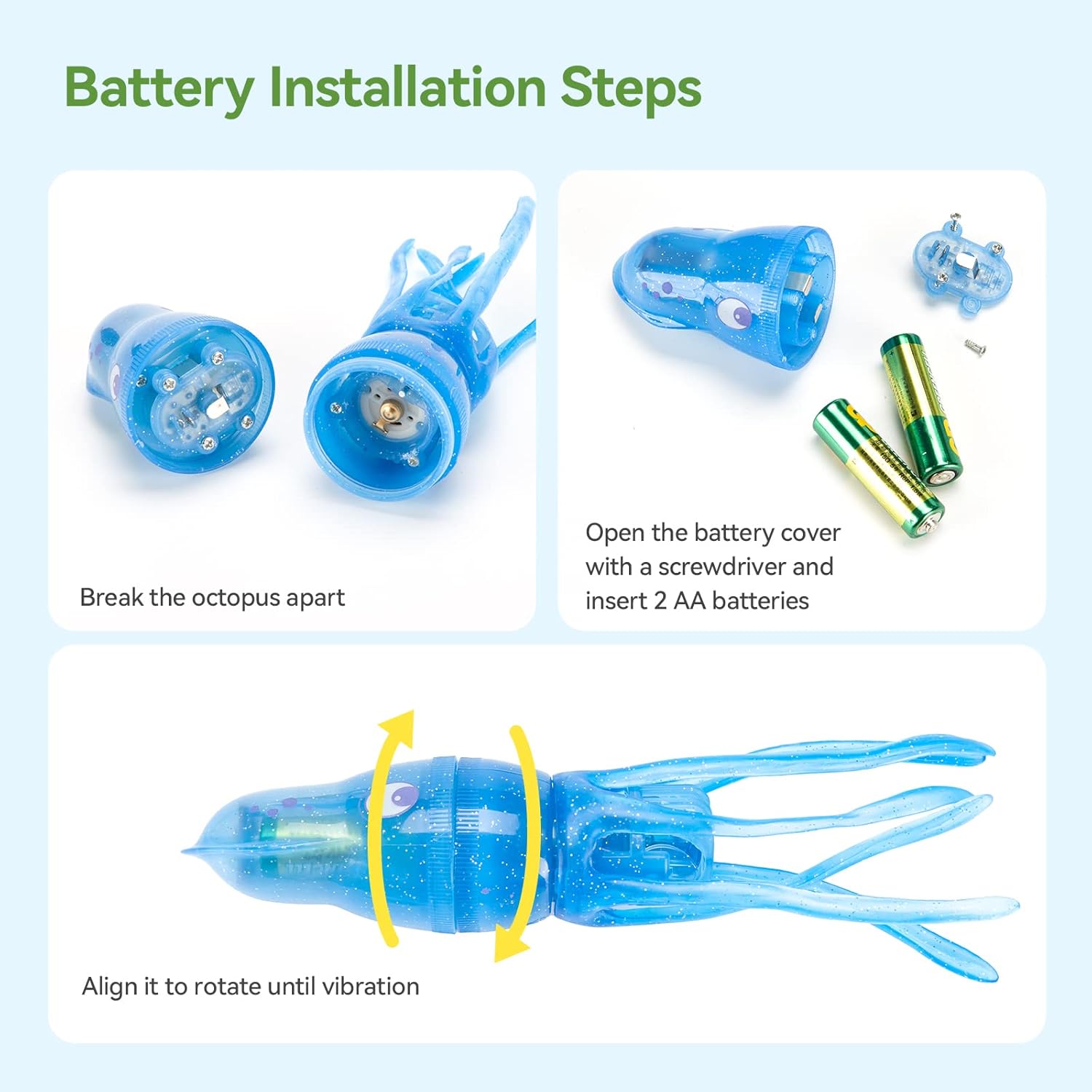 Battery Installation Steps

Break the octopus apart

Open the battery cover with a screwdriver and insert 2 AA batteries

Align it to rotate until vibration