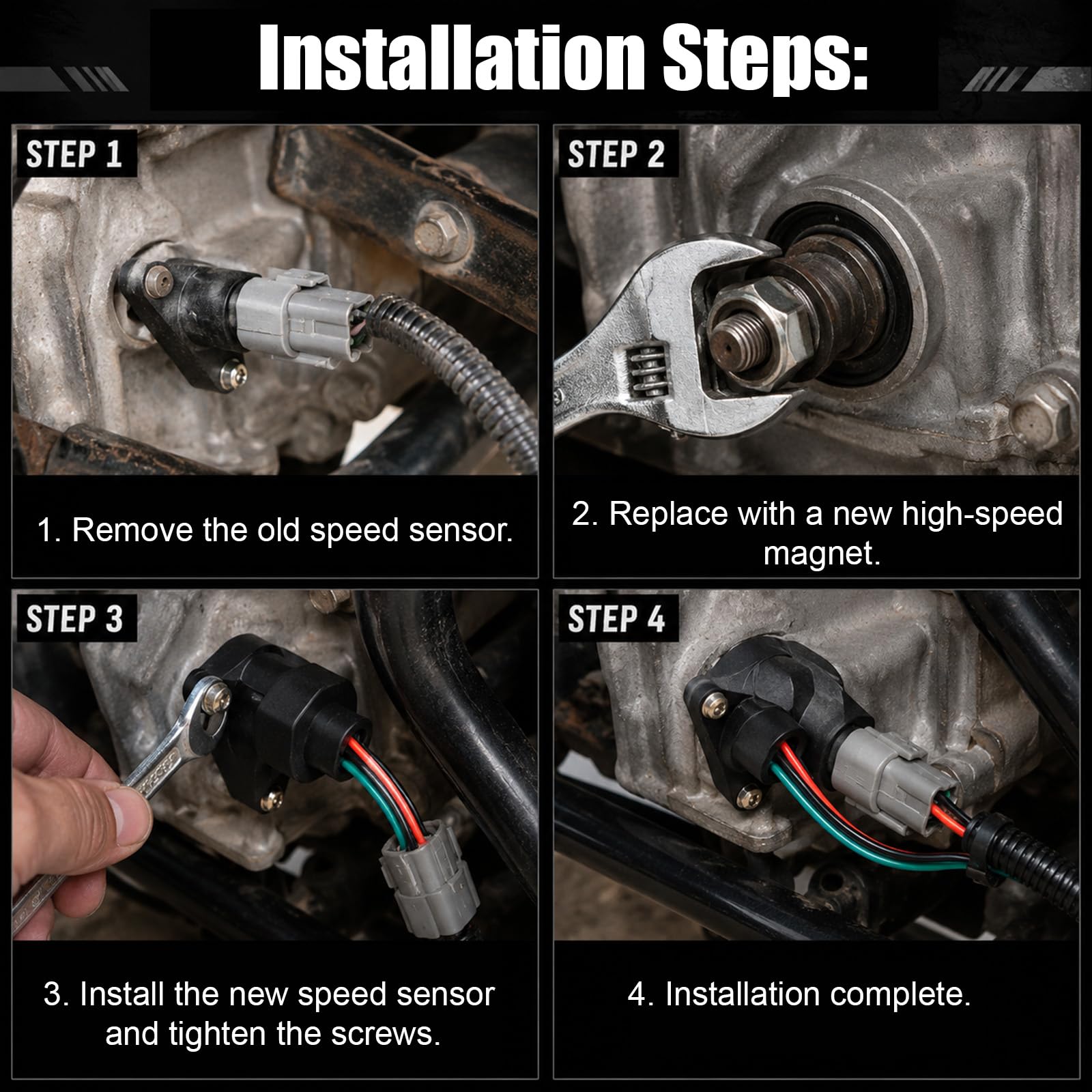 Installation Steps:

STEP 1

1. Remove the old speed sensor.

STEP 2

2. Replace with a new high-speed magnet.

STEP 3

3. Install the new speed sensor and tighten the screws.

STEP 4

4. Installation complete.