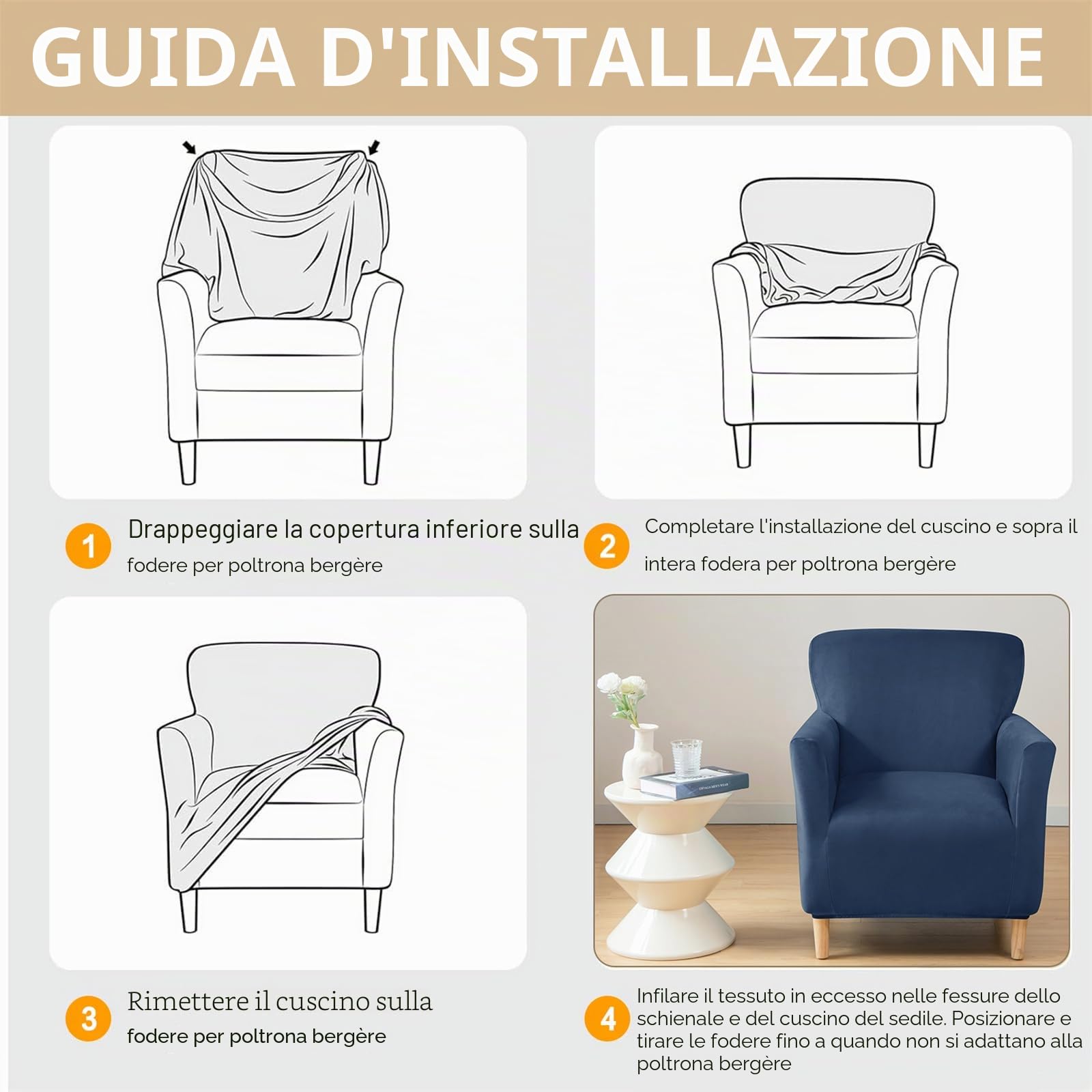 GUIDA D'INSTALLAZIONE

1 Drappeggiare la copertura inferiore sulla fodere per poltrona bergère

2 Completare l'installazione del cuscino e sopra il intera fodera per poltrona bergère

3 Rimettere il cuscino sulla fodere per poltrona bergère

4 Infilare il tessuto in eccesso nelle fessure dello schienale e del cuscino del sedile. Posizionare e tirare le fodere fino a quando non si adattano alla poltrona bergère