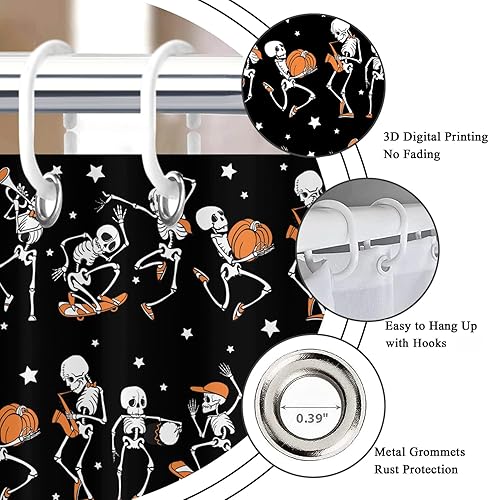 3D Digital Printing
No Fading

Easy to Hang Up
with Hooks

0.39"

Metal Grommets
Rust Protection