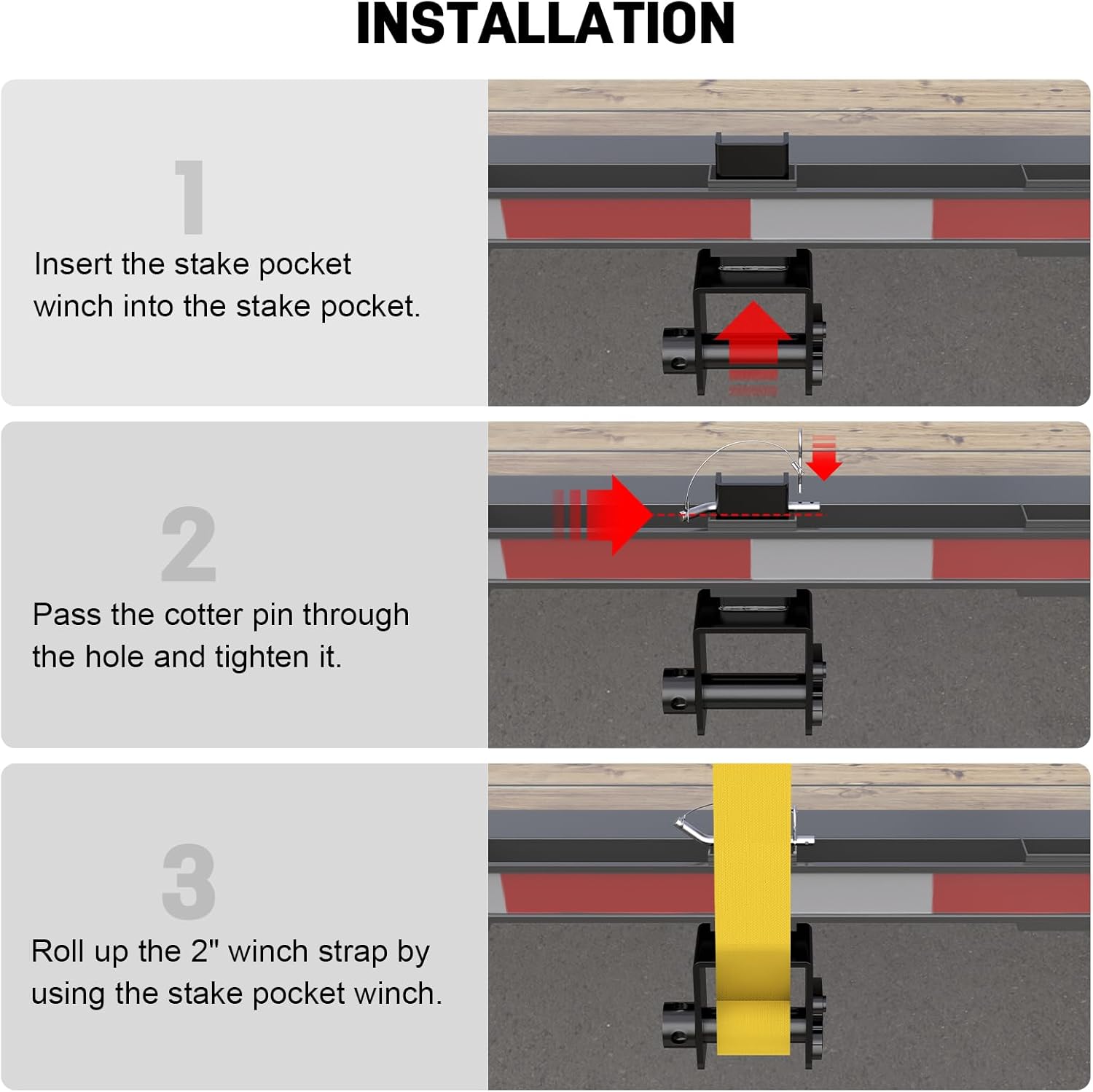 INSTALLATION

1

Insert the stake pocket winch into the stake pocket.

2

Pass the cotter pin through the hole and tighten it.

3

Roll up the 2" winch strap by using the stake pocket winch.