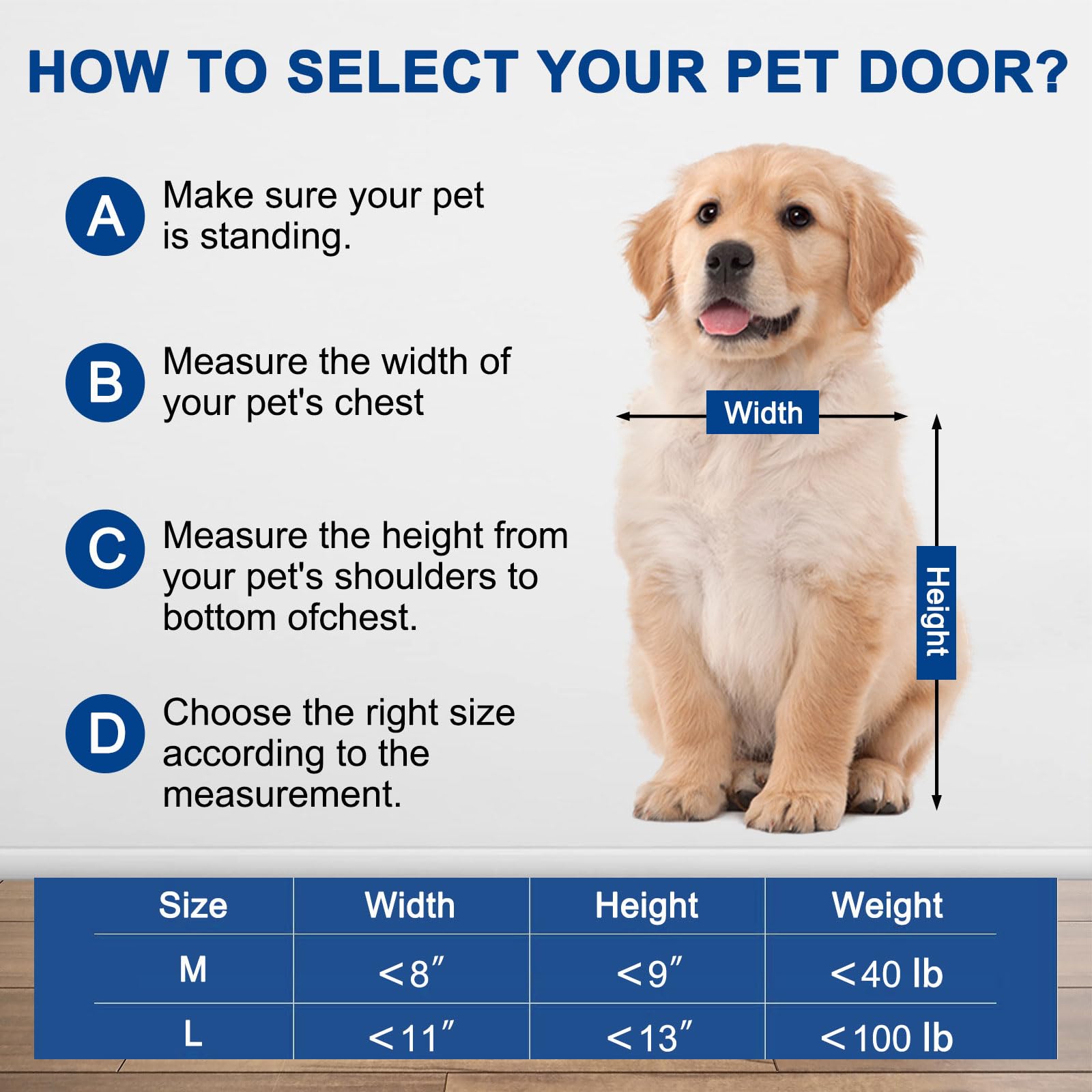 HOW TO SELECT YOUR PET DOOR?

A Make sure your pet is standing.

B Measure the width of your pet's chest

C Measure the height from your pet's shoulders to bottom ofchest.

D Choose the right size according to the measurement.

Width

Height

| Size | Width | Height | Weight |
|---|---|---|---|
| M | <8″ | <9″ | <40 lb |
| L | <11″ | <13″ | <100 lb |