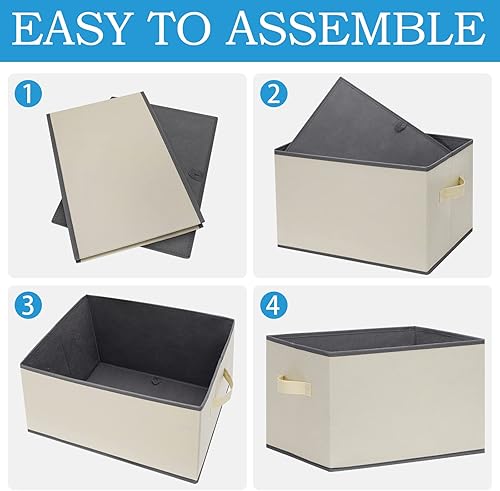 EASY TO ASSEMBLE

1

2

3

4