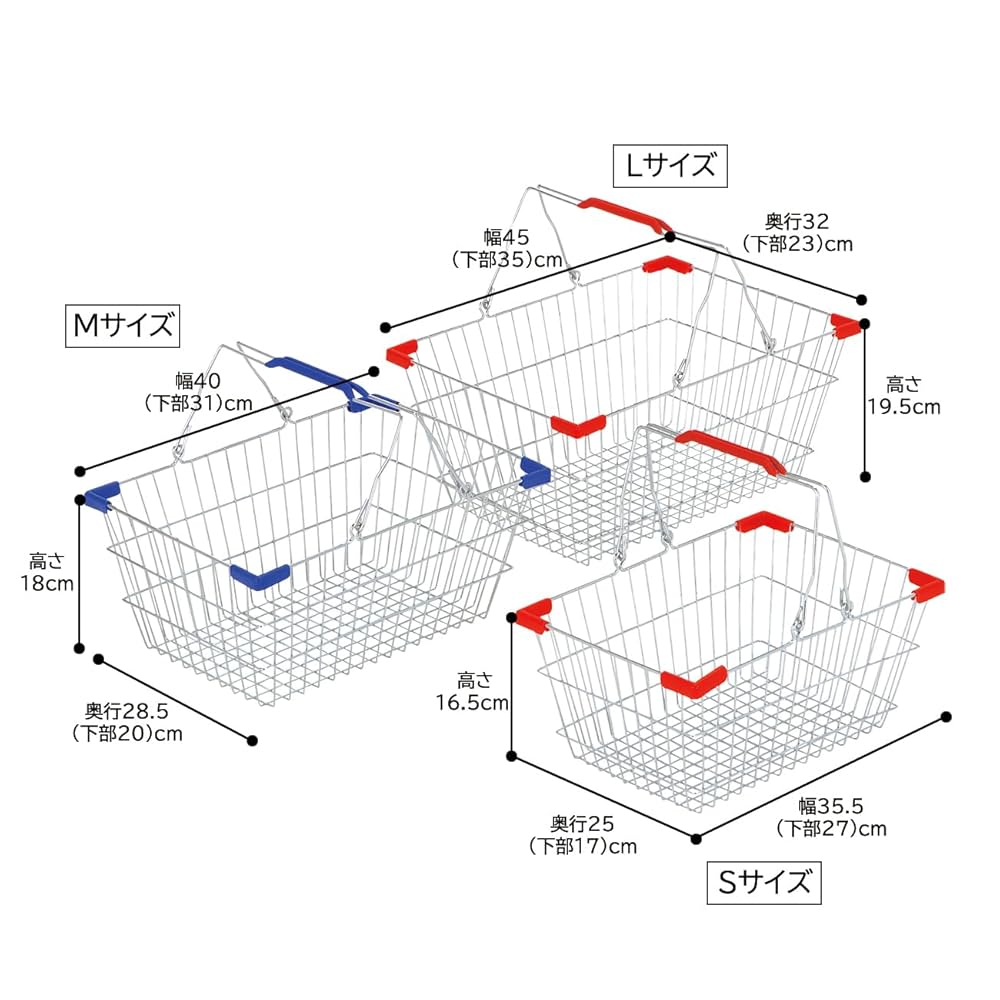 Lサイズ

幅45
(下部35)cm

奥行32
(下部23)cm

高さ
19.5cm

Mサイズ

幅40
(下部31)cm

高さ
18cm

奥行28.5
(下部20)cm

高さ
16.5cm

奥行25
(下部17)cm

幅35.5
(下部27)cm

Sサイズ