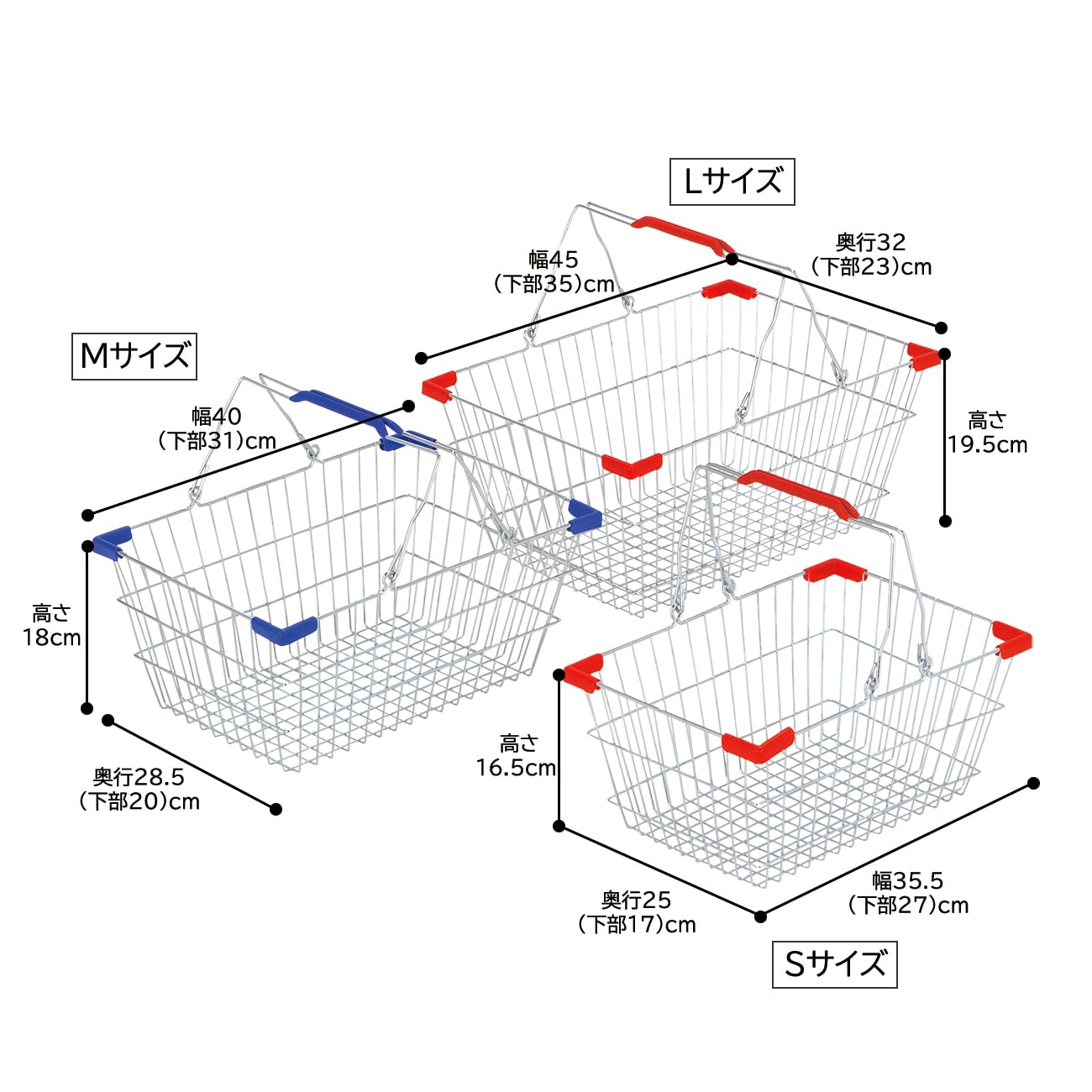 Lサイズ

幅45
(下部35)cm

奥行32
(下部23)cm

高さ
19.5cm

Mサイズ

幅40
(下部31)cm

高さ
18cm

奥行28.5
(下部20)cm

高さ
16.5cm

奥行25
(下部17)cm

幅35.5
(下部27)cm

Sサイズ