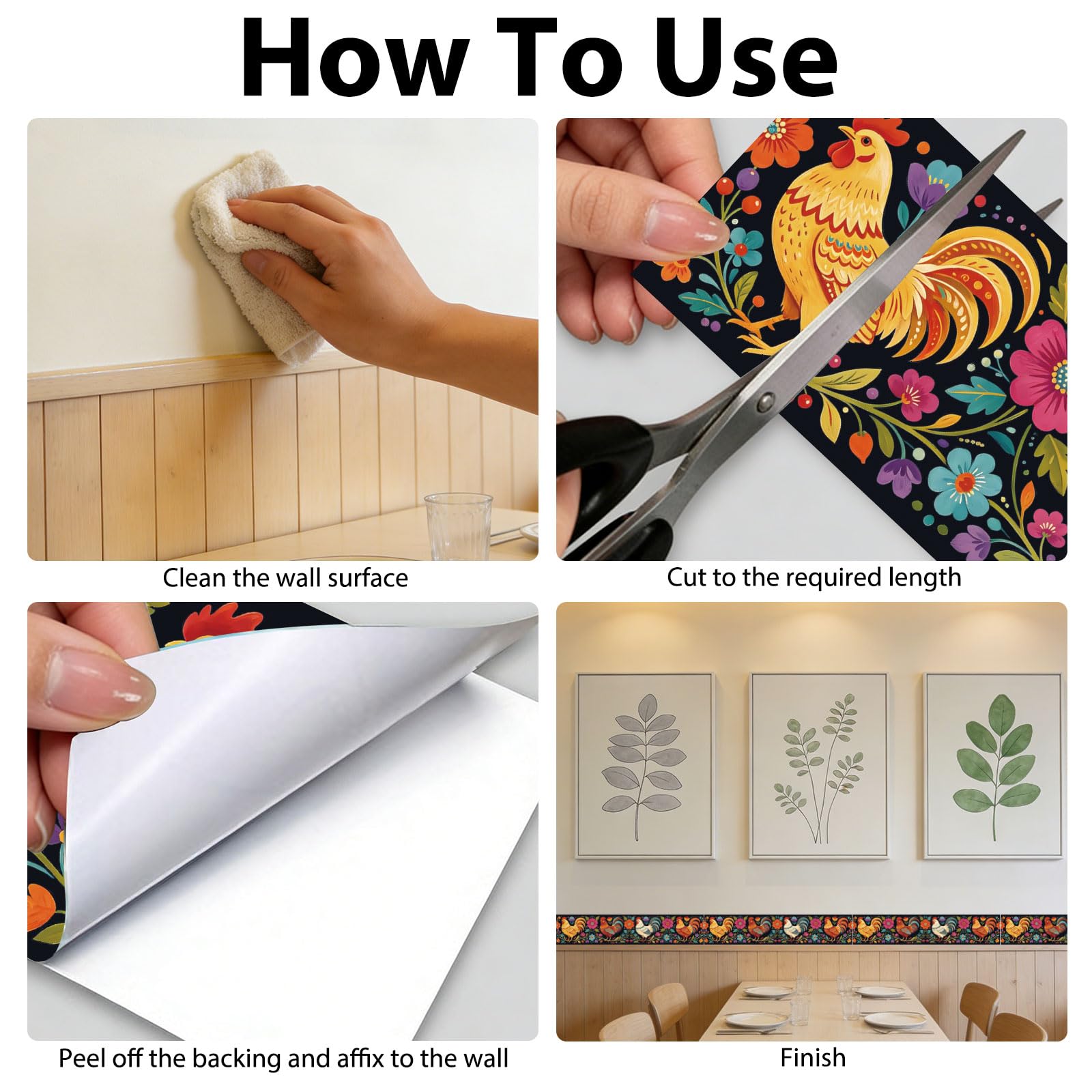 How To Use

Clean the wall surface

Cut to the required length

Peel off the backing and affix to the wall

Finish