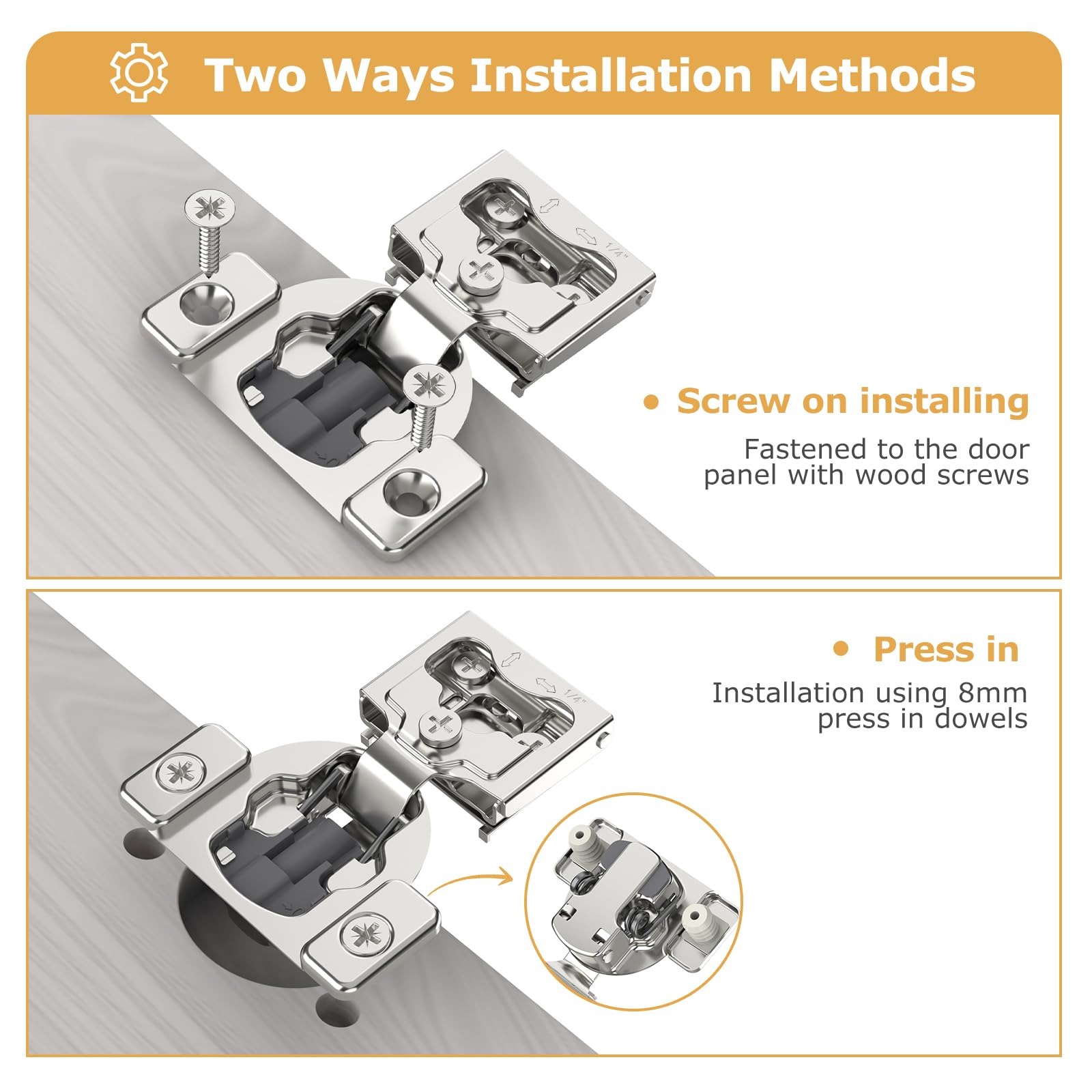 Two Ways Installation Methods

1/4"

• Screw on installing

Fastened to the door panel with wood screws

• Press in

Installation using 8mm press in dowels

1/4"