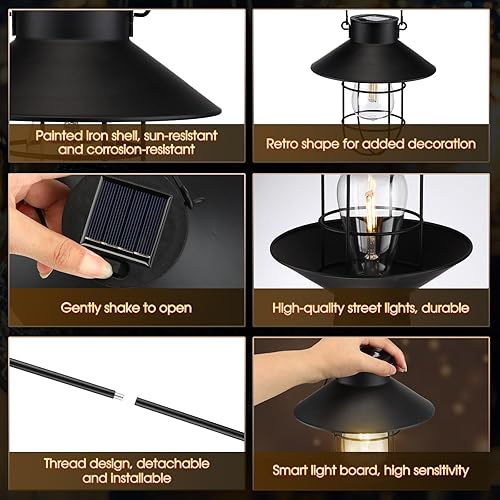 Painted iron shell, sun-resistant and corrosion-resistant

Retro shape for added decoration

Gently shake to open

High-quality street lights, durable

Thread design, detachable and installable

Smart light board, high sensitivity