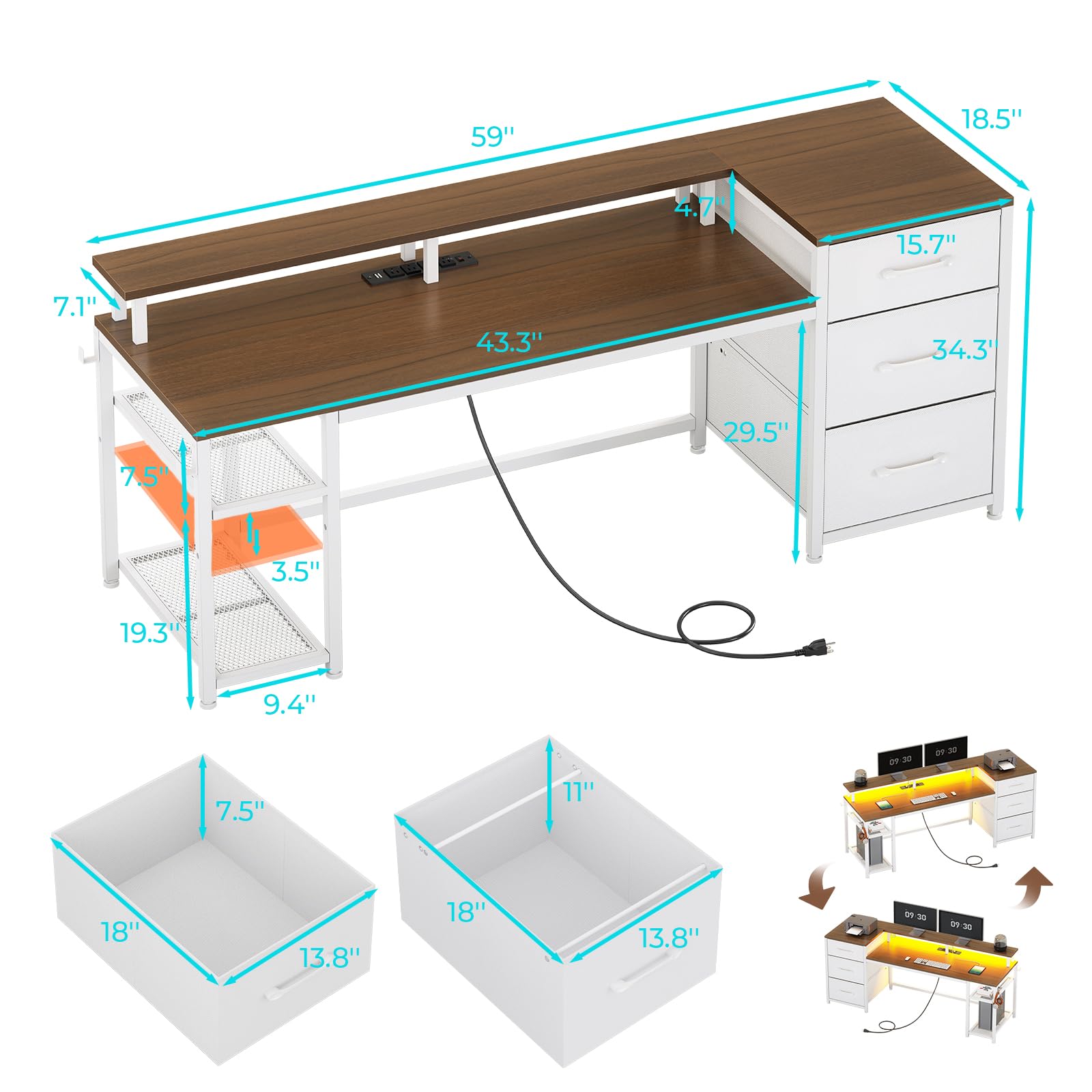 59''

18.5''

4.7''

15.7''

7.1''

43.3''

34.3''

29.5''

7.5''

3.5''

19.3''

9.4''

7.5''

18''

13.8''

11''

18''

13.8''

09:30

09:30

09:30

09:30