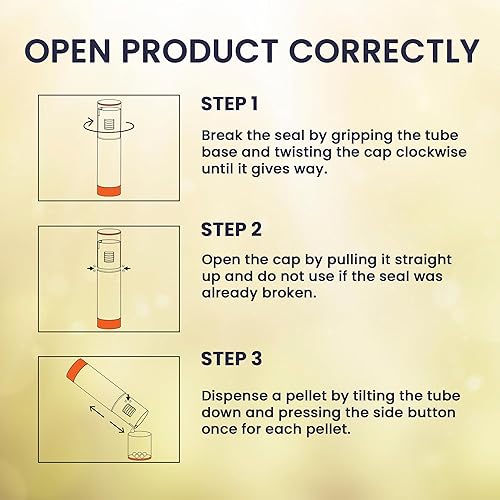 OPEN PRODUCT CORRECTLY

STEP 1

Break the seal by gripping the tube base and twisting the cap clockwise until it gives way.

STEP 2

Open the cap by pulling it straight up and do not use if the seal was already broken.

STEP 3

Dispense a pellet by tilting the tube down and pressing the side button once for each pellet.