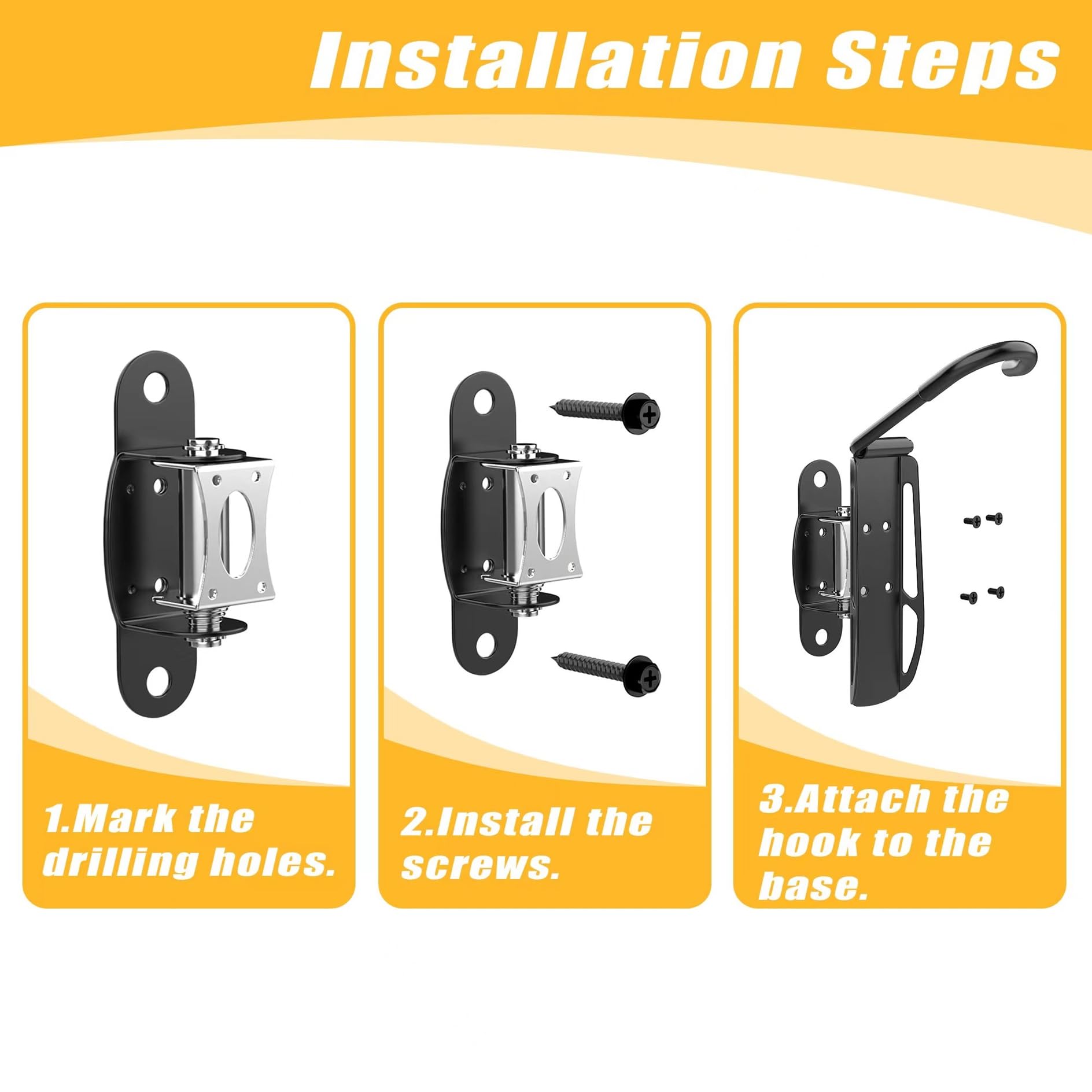 Installation Steps

1.Mark the drilling holes.

2.Install the screws.

3.Attach the hook to the base.